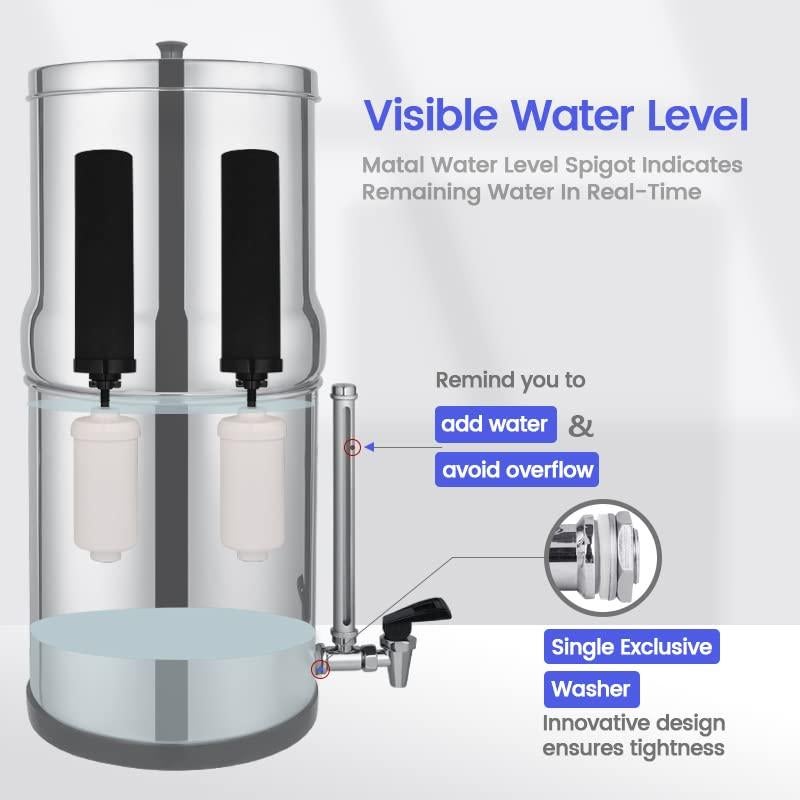 Visible Water Level

Matal Water Level Spigot Indicates Remaining Water In Real-Time

Remind you to

add water &

avoid overflow

Single Exclusive

Washer

Innovative design ensures tightness