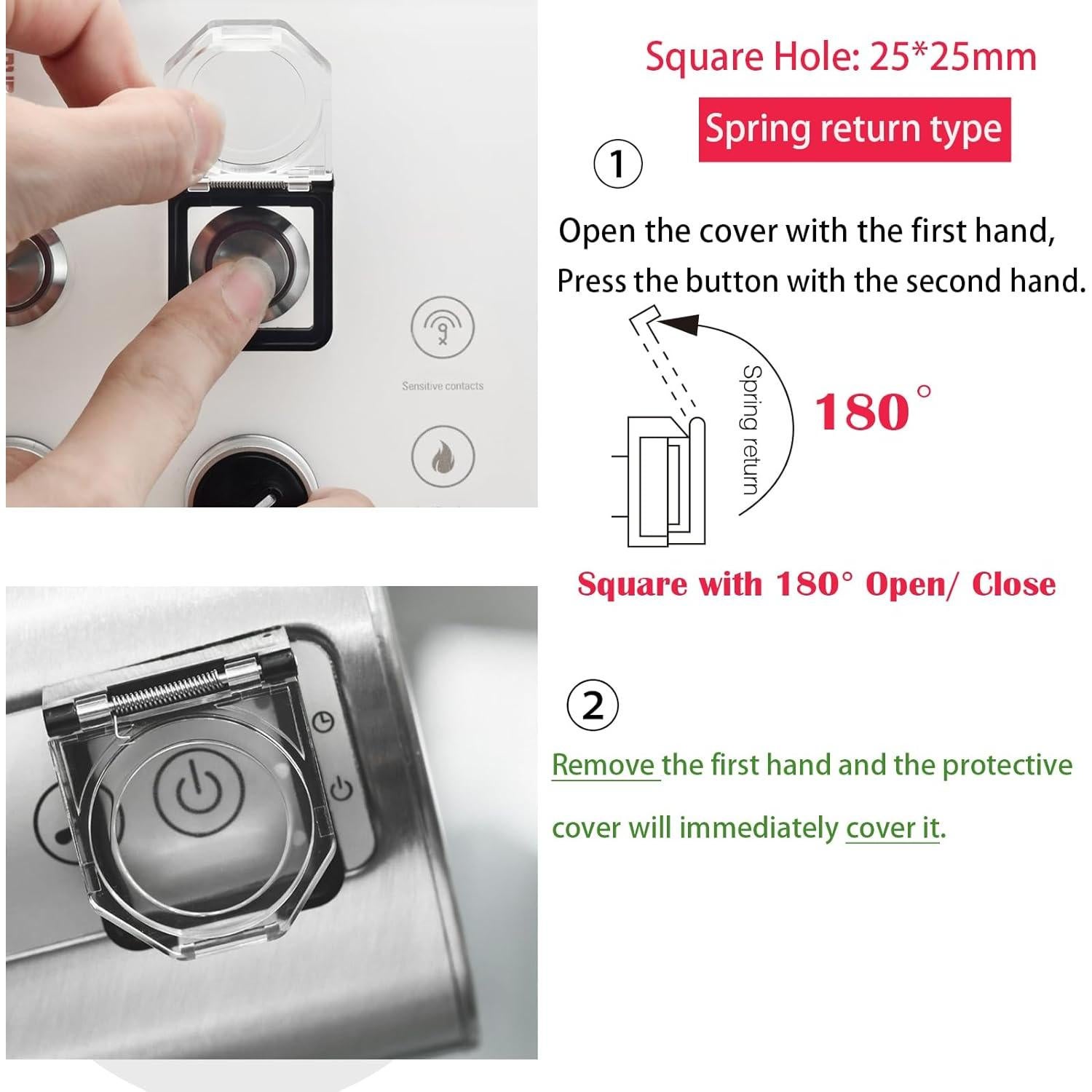 Sensitive contacts

Square Hole: 25*25mm

Spring return type

①

Open the cover with the first hand,
Press the button with the second hand.

Spring return

180°

Square with 180° Open/ Close

②

Remove the first hand and the protective cover will immediately cover it.