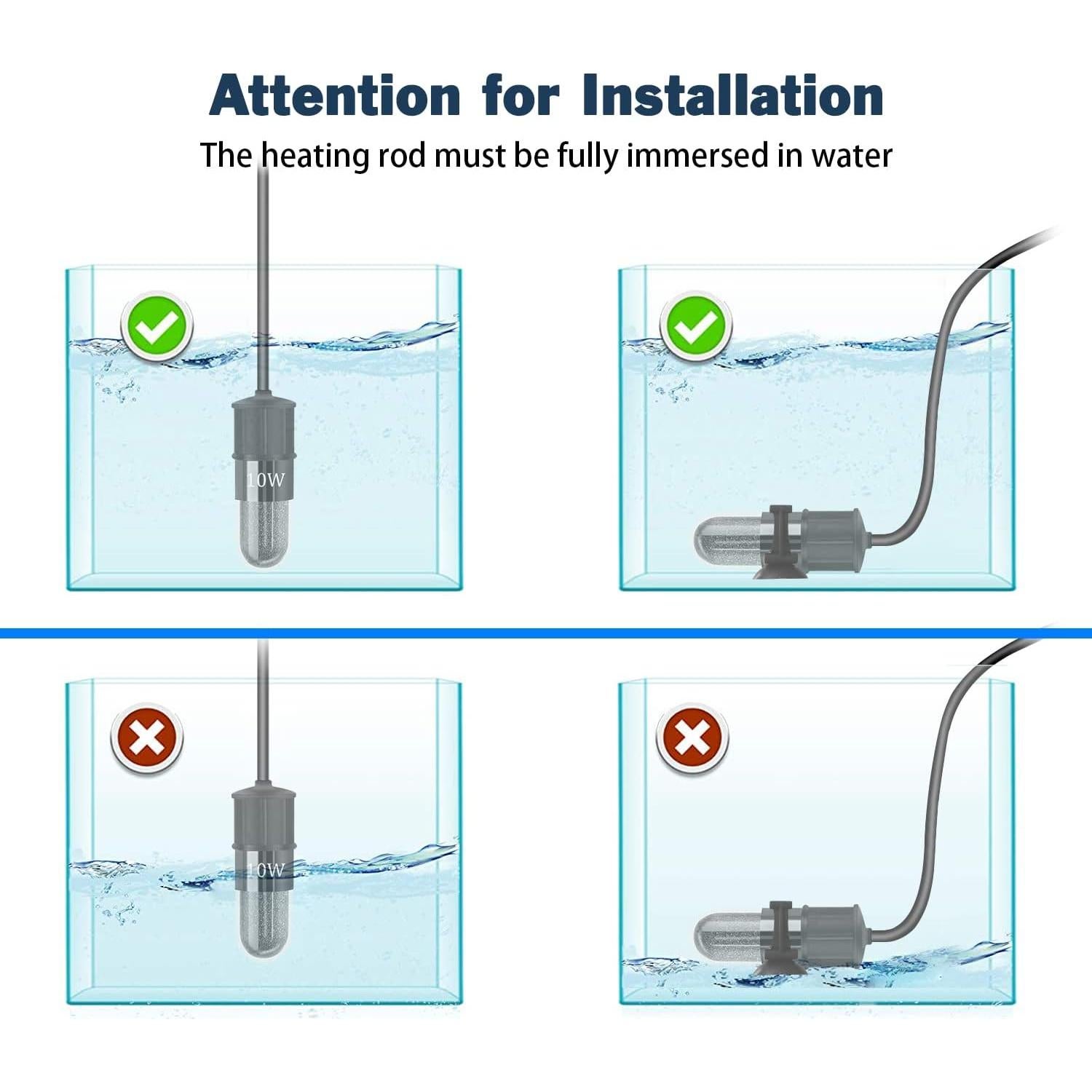 Attention for Installation
The heating rod must be fully immersed in water

10W

10W