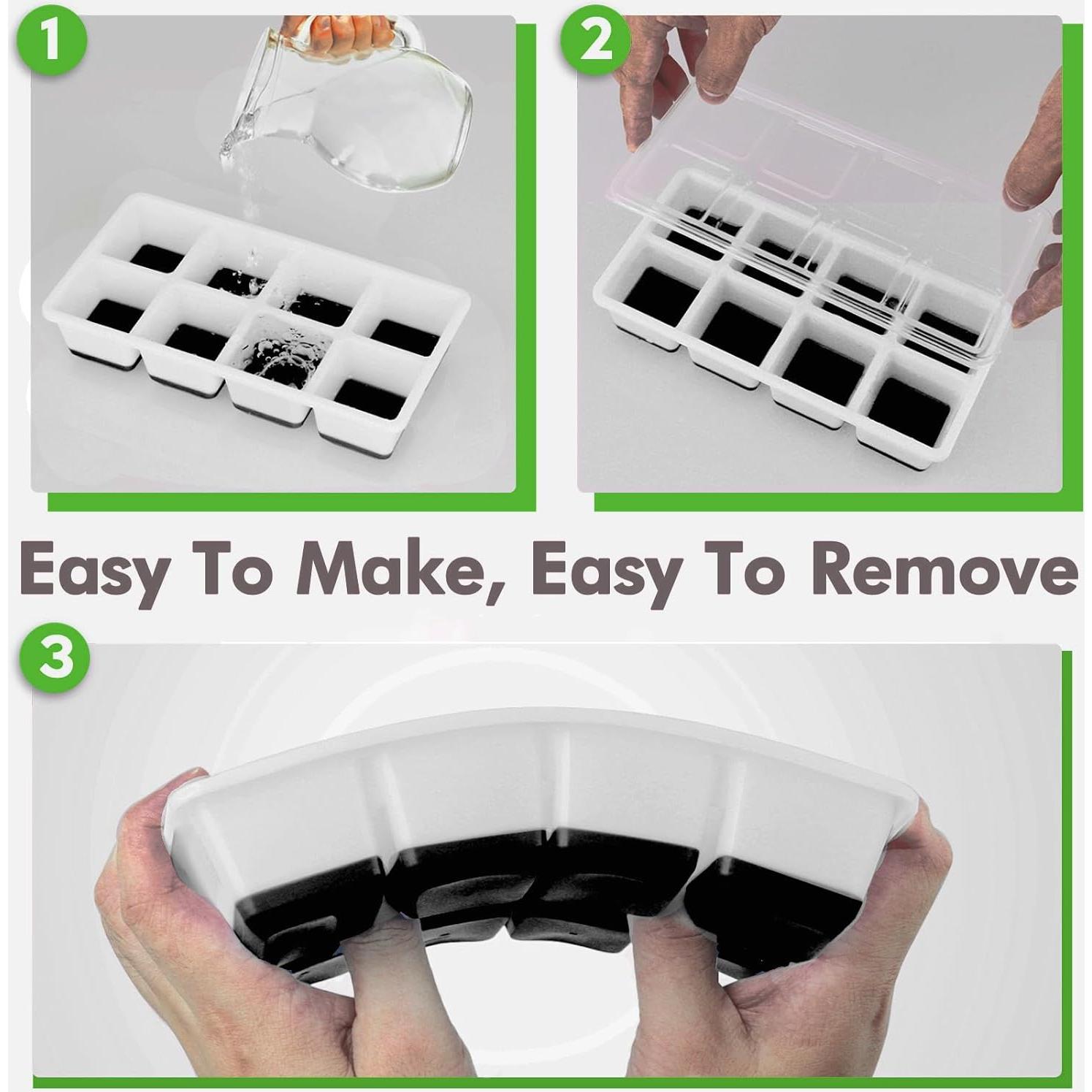 1

2

Easy To Make, Easy To Remove

3