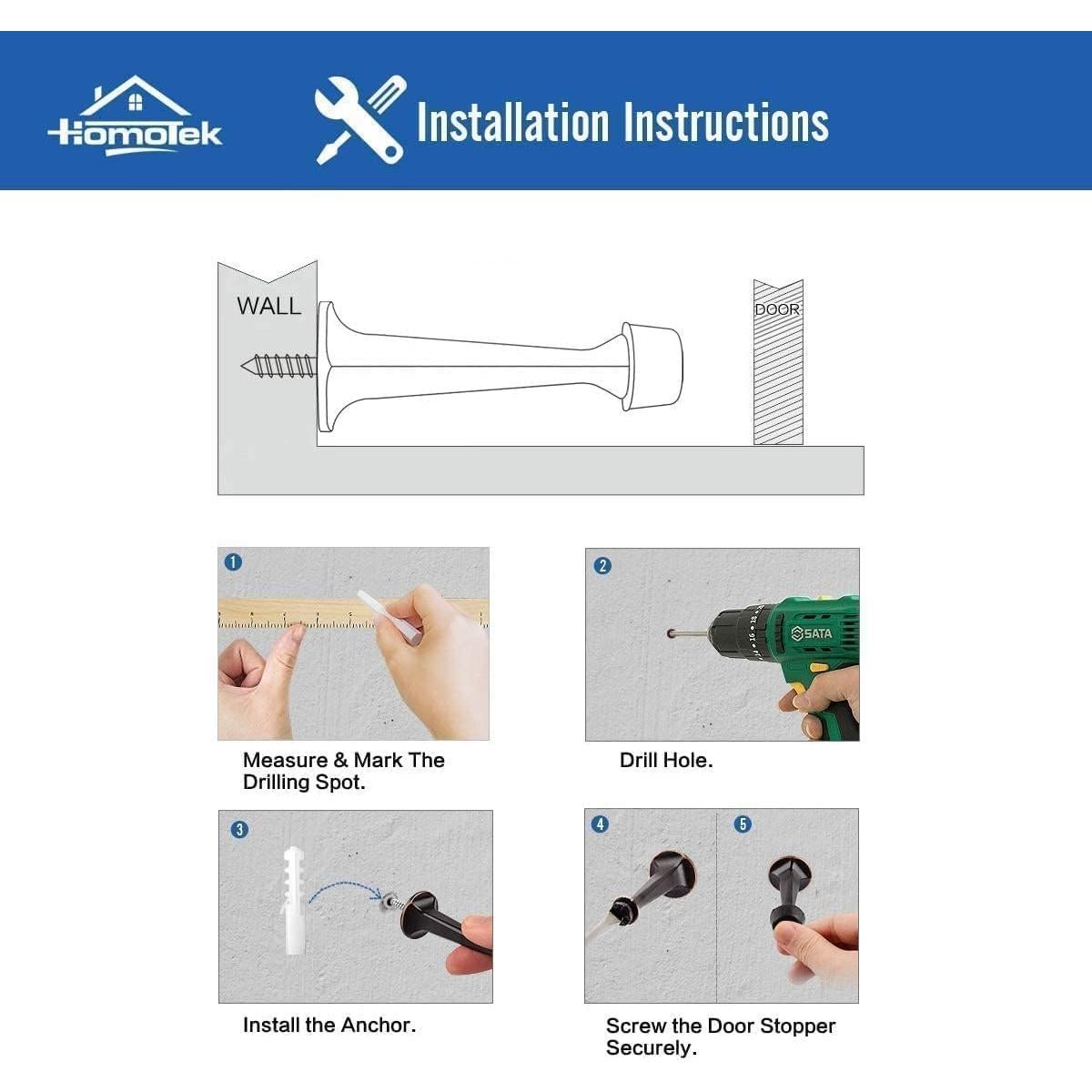 HomoTek

Installation Instructions

WALL

DOOR

1

Measure & Mark The Drilling Spot.

2

SATA

Drill Hole.

3

Install the Anchor.

4

5

Screw the Door Stopper Securely.