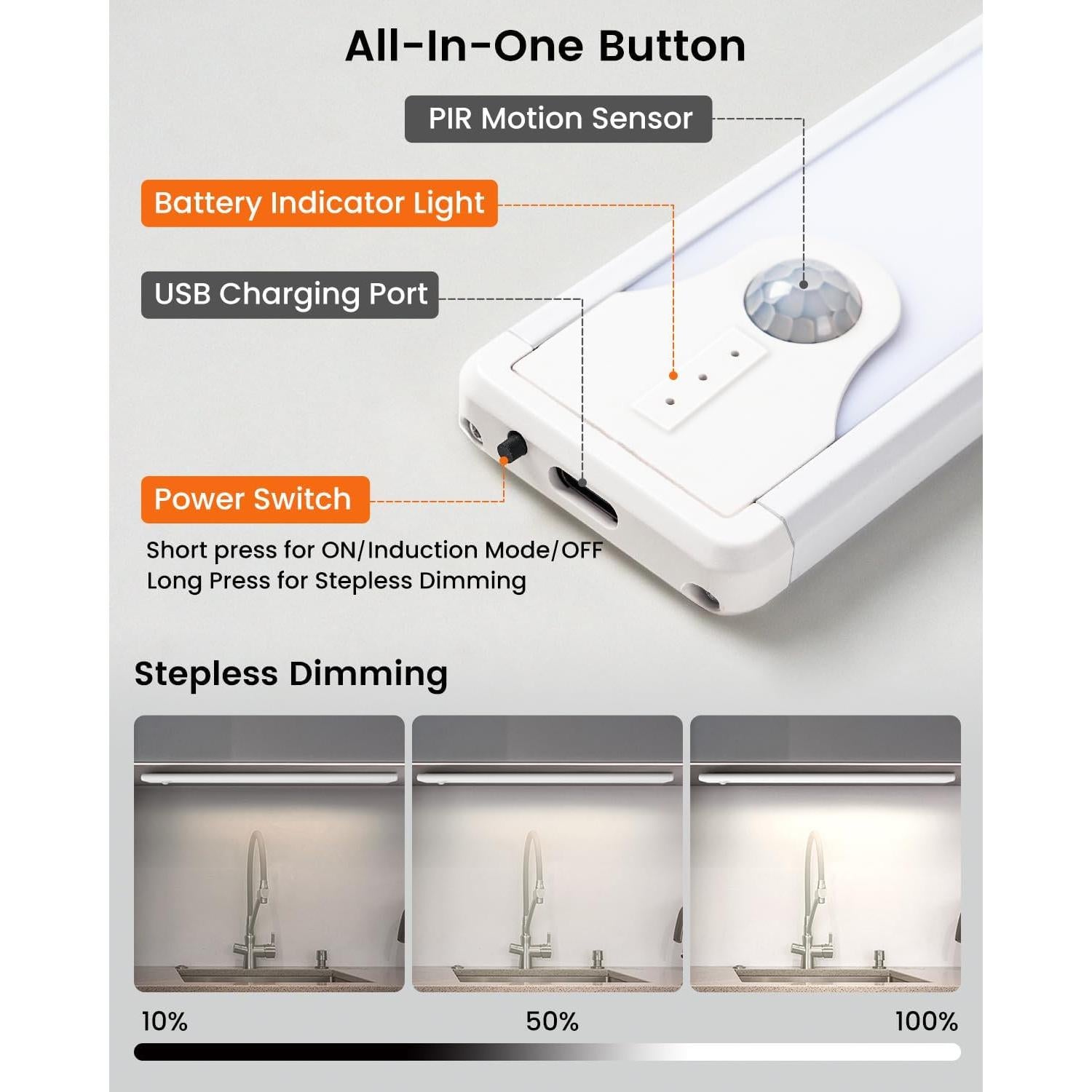 All-In-One Button

PIR Motion Sensor

Battery Indicator Light

USB Charging Port

Power Switch

Short press for ON/Induction Mode/OFF
Long Press for Stepless Dimming

Stepless Dimming

10%

50%

100%