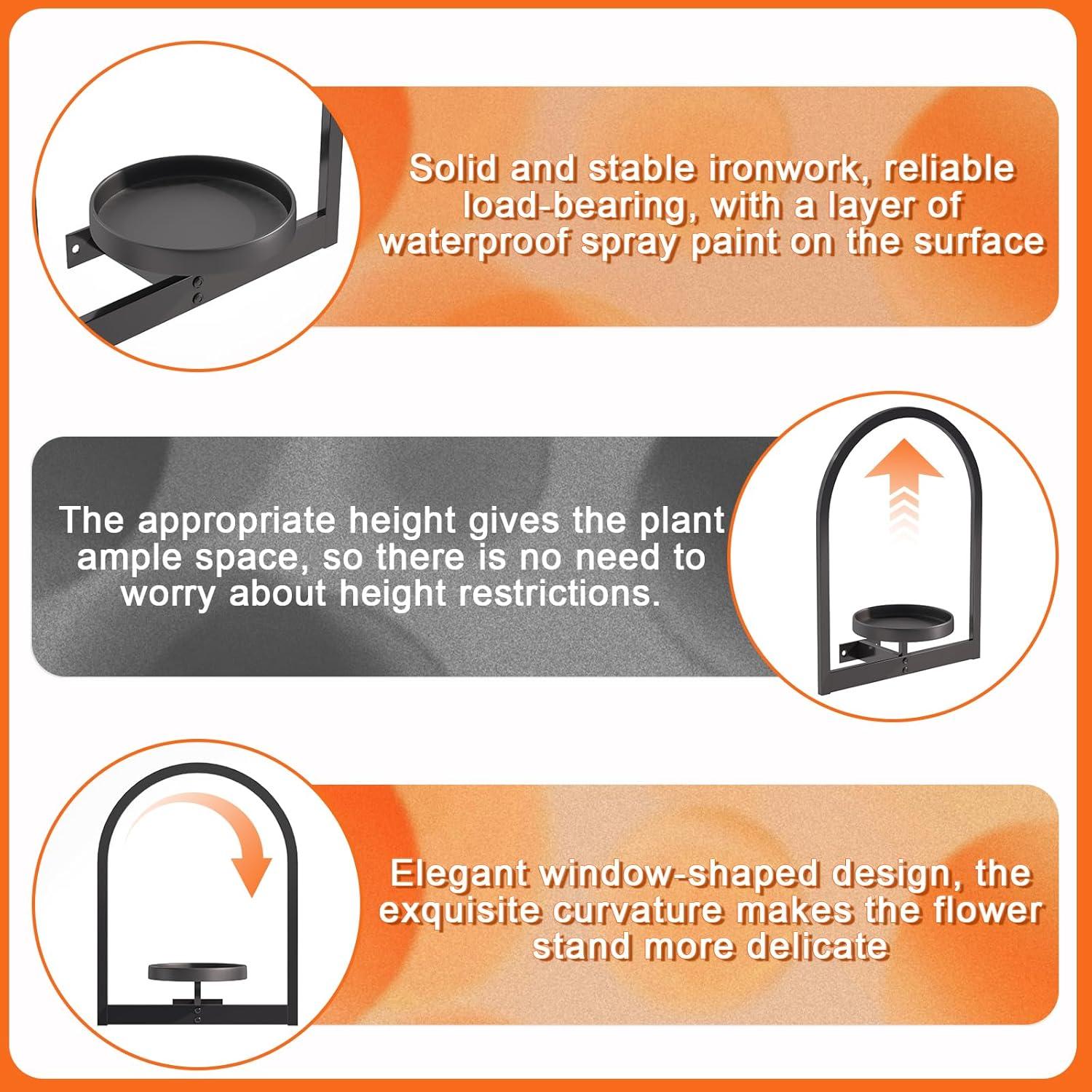 Solid and stable ironwork, reliable load-bearing, with a layer of waterproof spray paint on the surface

The appropriate height gives the plant ample space, so there is no need to worry about height restrictions.

Elegant window-shaped design, the exquisite curvature makes the flower stand more delicate