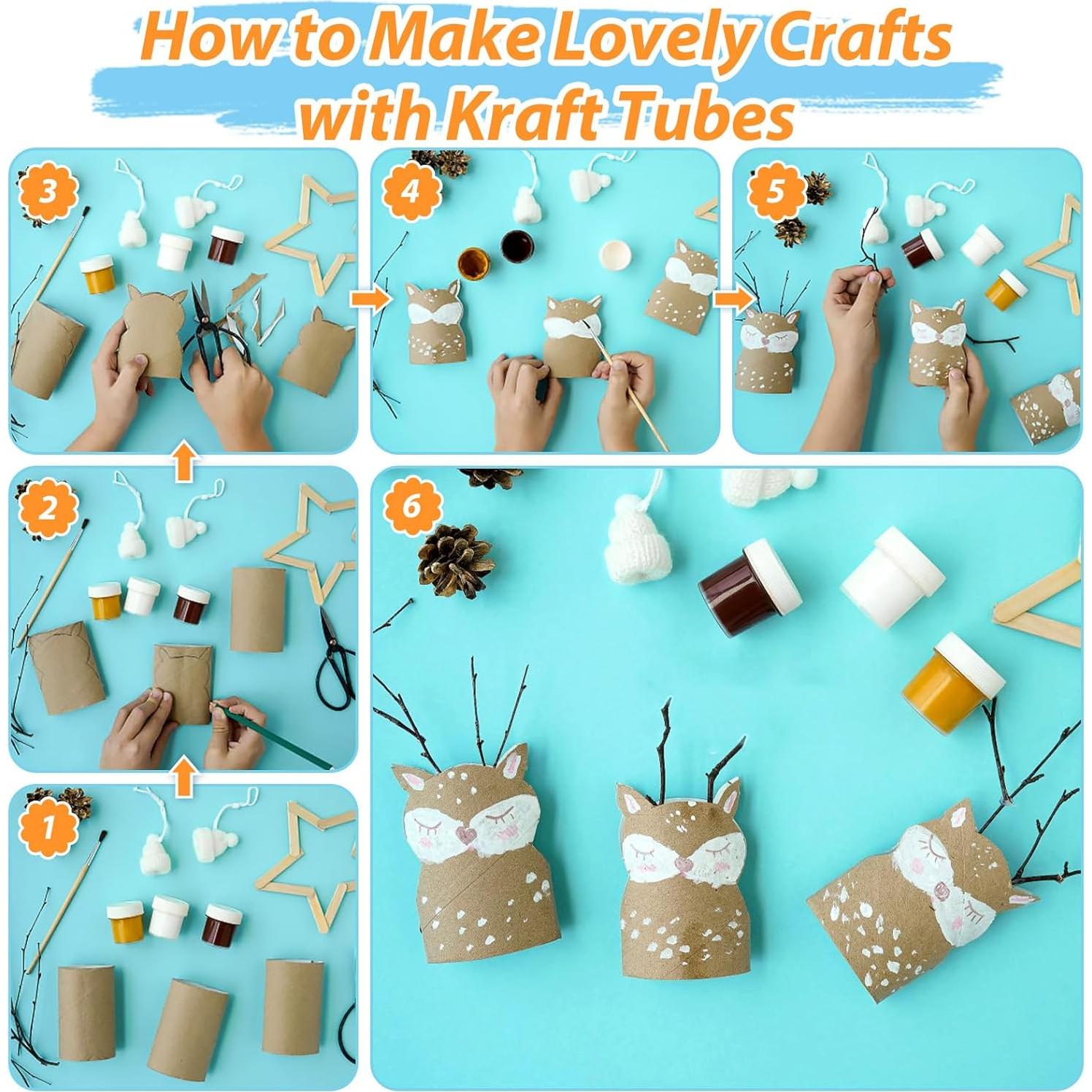 How to Make Lovely Crafts with Kraft Tubes

3

4

5

2

6

1