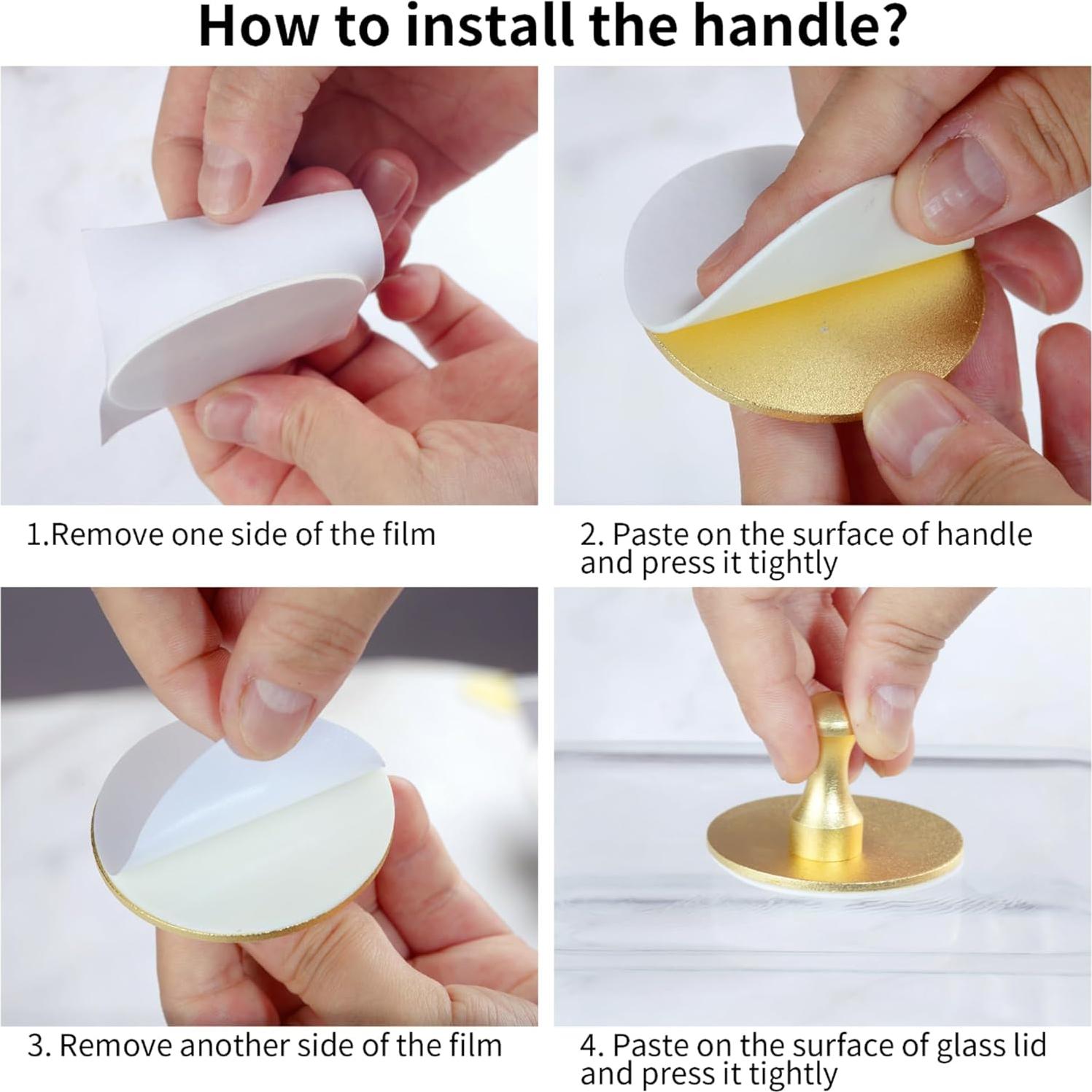 How to install the handle?

1.Remove one side of the film

2. Paste on the surface of handle and press it tightly

3. Remove another side of the film

4. Paste on the surface of glass lid and press it tightly