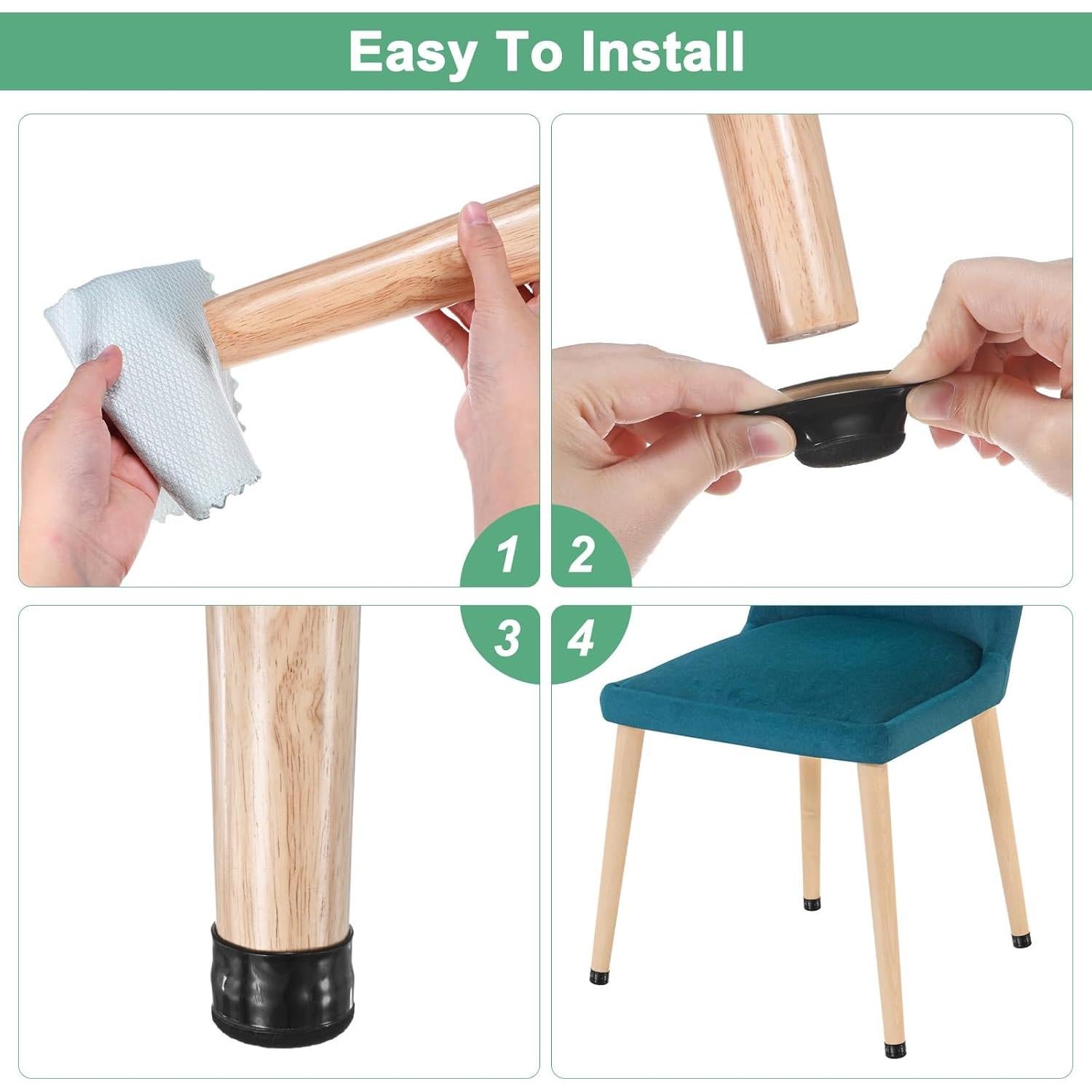 Easy To Install

1

2

3

4