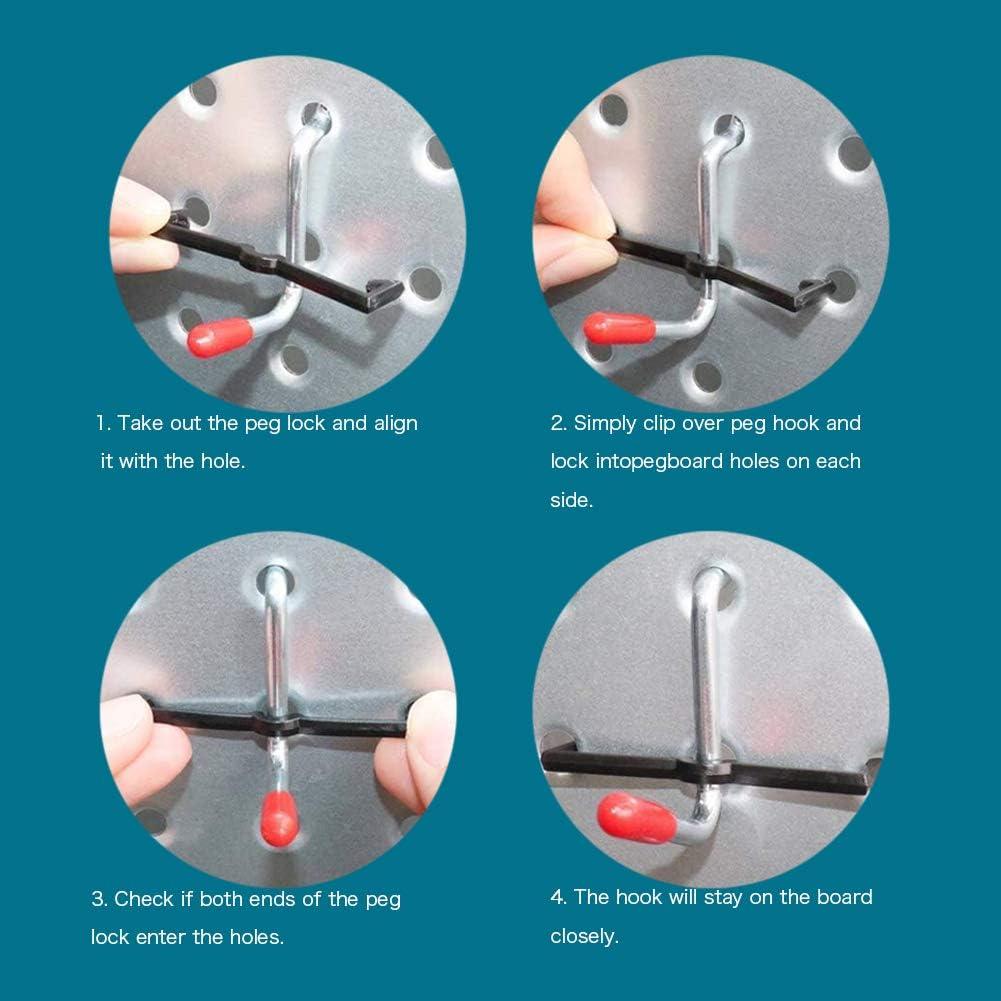 1. Take out the peg lock and align it with the hole.

2. Simply clip over peg hook and lock intopegboard holes on each side.

3. Check if both ends of the peg lock enter the holes.

4. The hook will stay on the board closely.