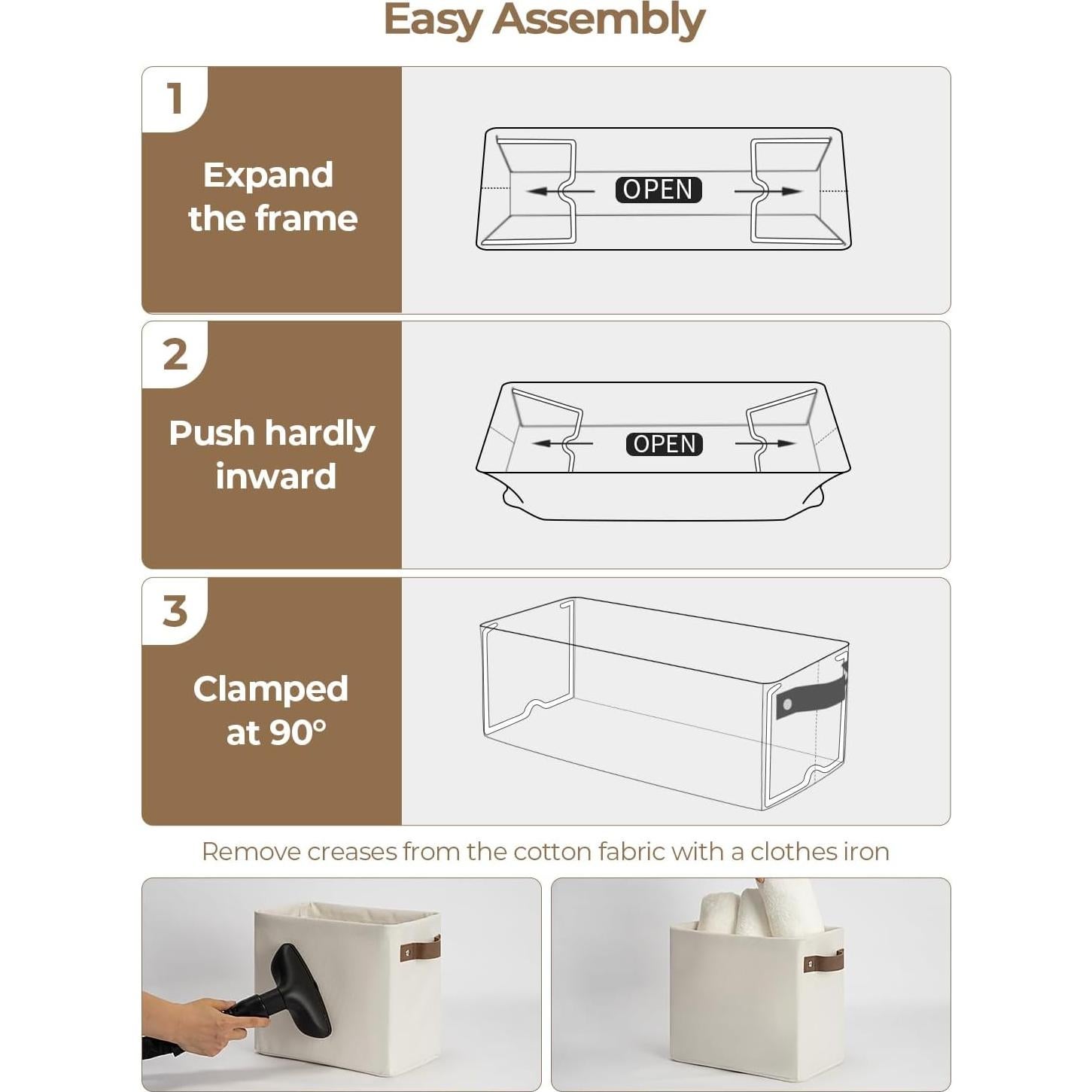 Easy Assembly

1

Expand the frame

OPEN

2

Push hardly inward

OPEN

3

Clamped at 90°

Remove creases from the cotton fabric with a clothes iron