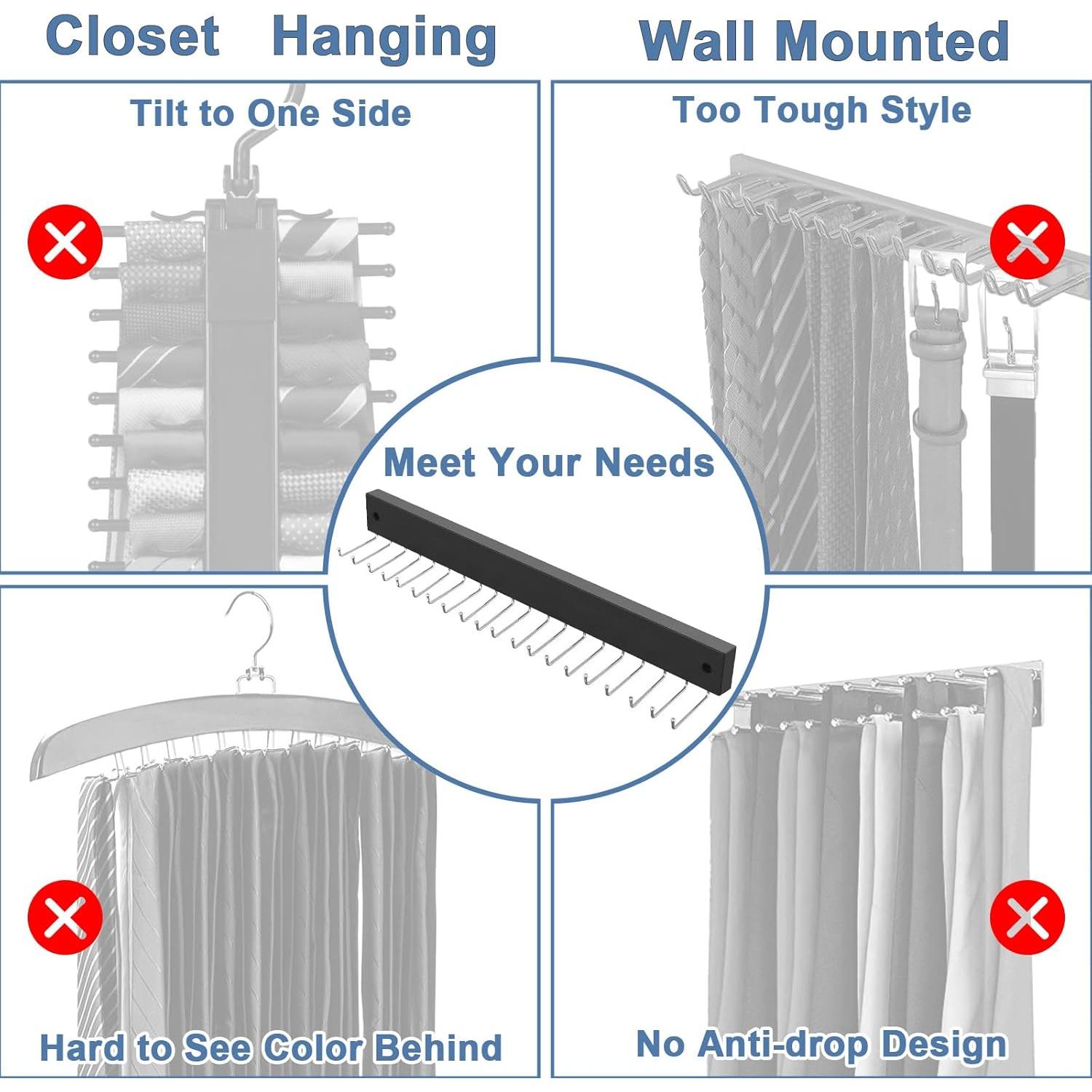 Closet Hanging

Wall Mounted

Tilt to One Side

Too Tough Style

Meet Your Needs

Hard to See Color Behind

No Anti-drop Design