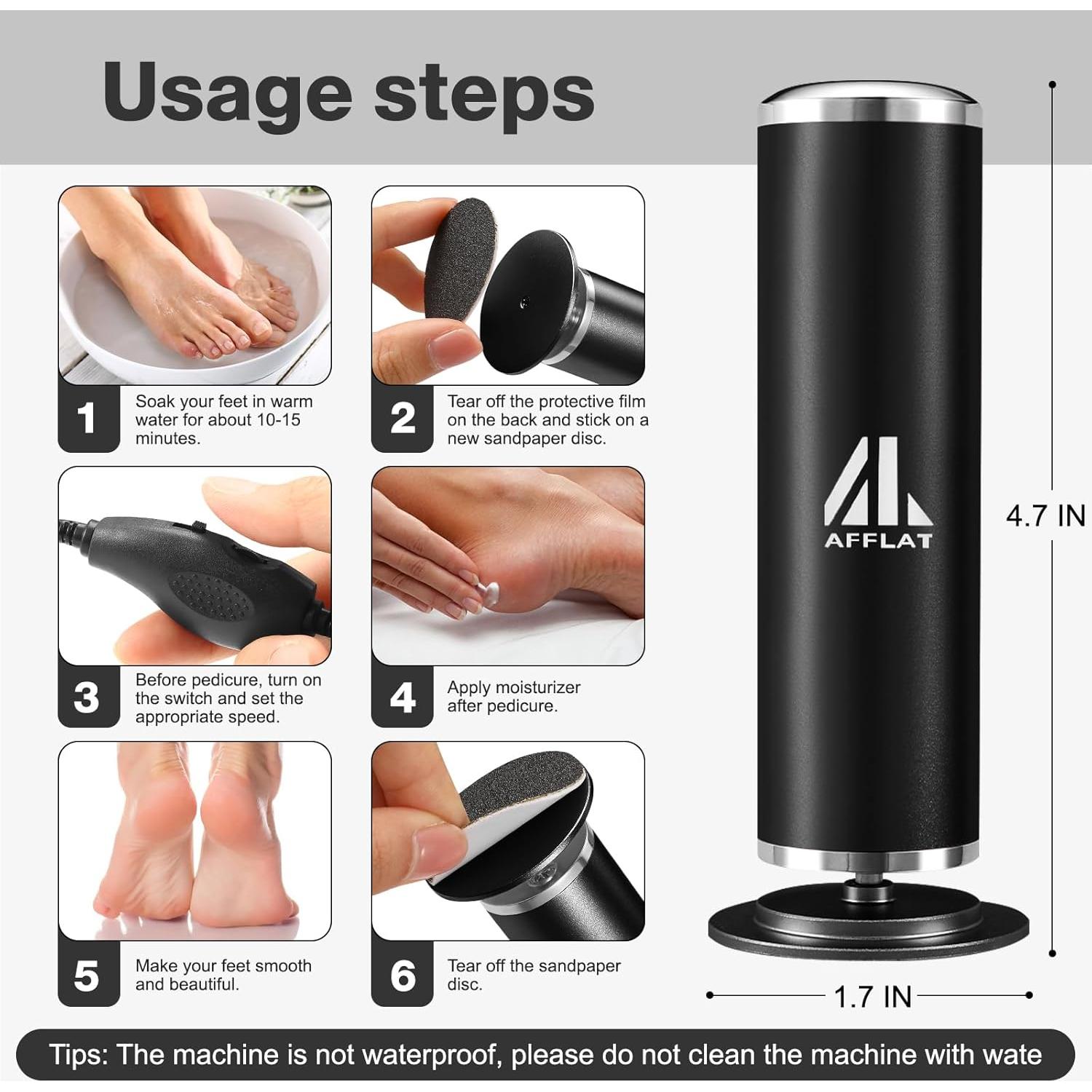 Usage steps

1 Soak your feet in warm water for about 10-15 minutes.

2 Tear off the protective film on the back and stick on a new sandpaper disc.

3 Before pedicure, turn on the switch and set the appropriate speed.

4 Apply moisturizer after pedicure.

5 Make your feet smooth and beautiful.

6 Tear off the sandpaper disc.

AFFLAT

4.7 IN

1.7 IN

Tips: The machine is not waterproof, please do not clean the machine with wate