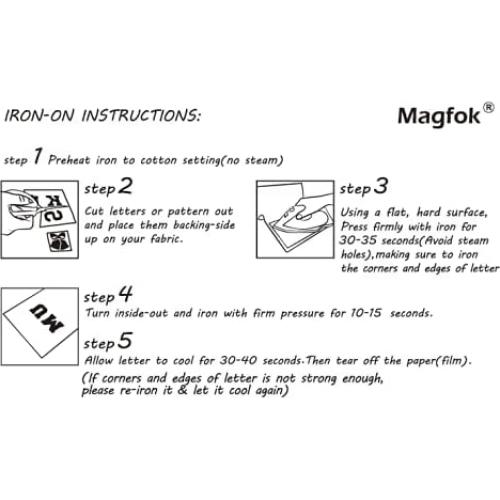 IRON-ON INSTRUCTIONS:

Magfok®

step 1 Preheat iron to cotton setting(no steam)

step 2
Cut letters or pattern out and place them backing-side up on your fabric.

step 3
Using a flat, hard surface, Press firmly with iron for 30-35 seconds(Avoid steam holes),making sure to iron the corners and edges of letter

step 4
Turn inside-out and iron with firm pressure for 10-15 seconds.

step 5
Allow letter to cool for 30-40 seconds.Then tear off the paper(film).
(If corners and edges of letter is not strong enough, please re-iron it & let it cool again)