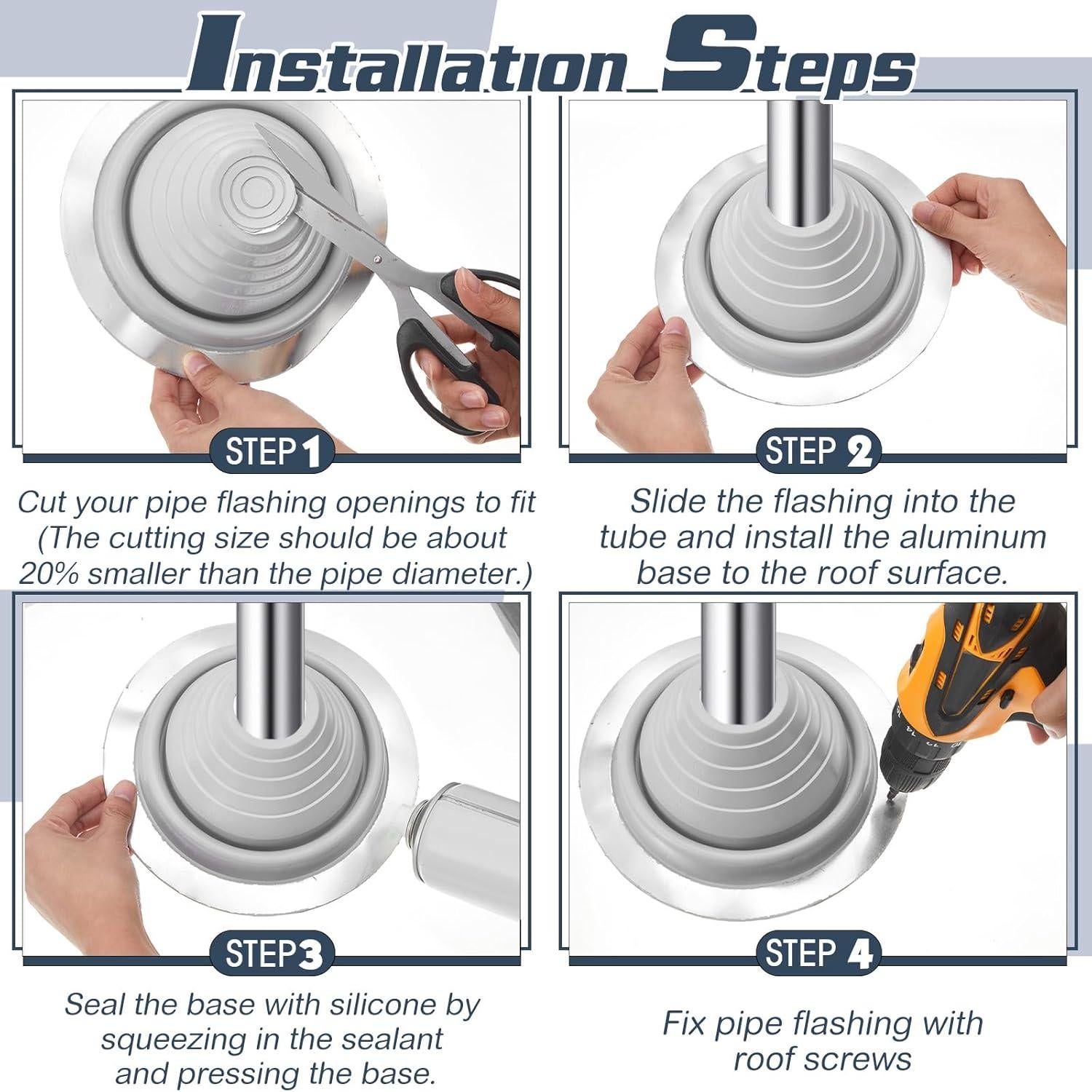 Installation Steps

STEP 1

Cut your pipe flashing openings to fit (The cutting size should be about 20% smaller than the pipe diameter.)

STEP 2

Slide the flashing into the tube and install the aluminum base to the roof surface.

STEP 3

Seal the base with silicone by squeezing in the sealant and pressing the base.

STEP 4

Fix pipe flashing with roof screws