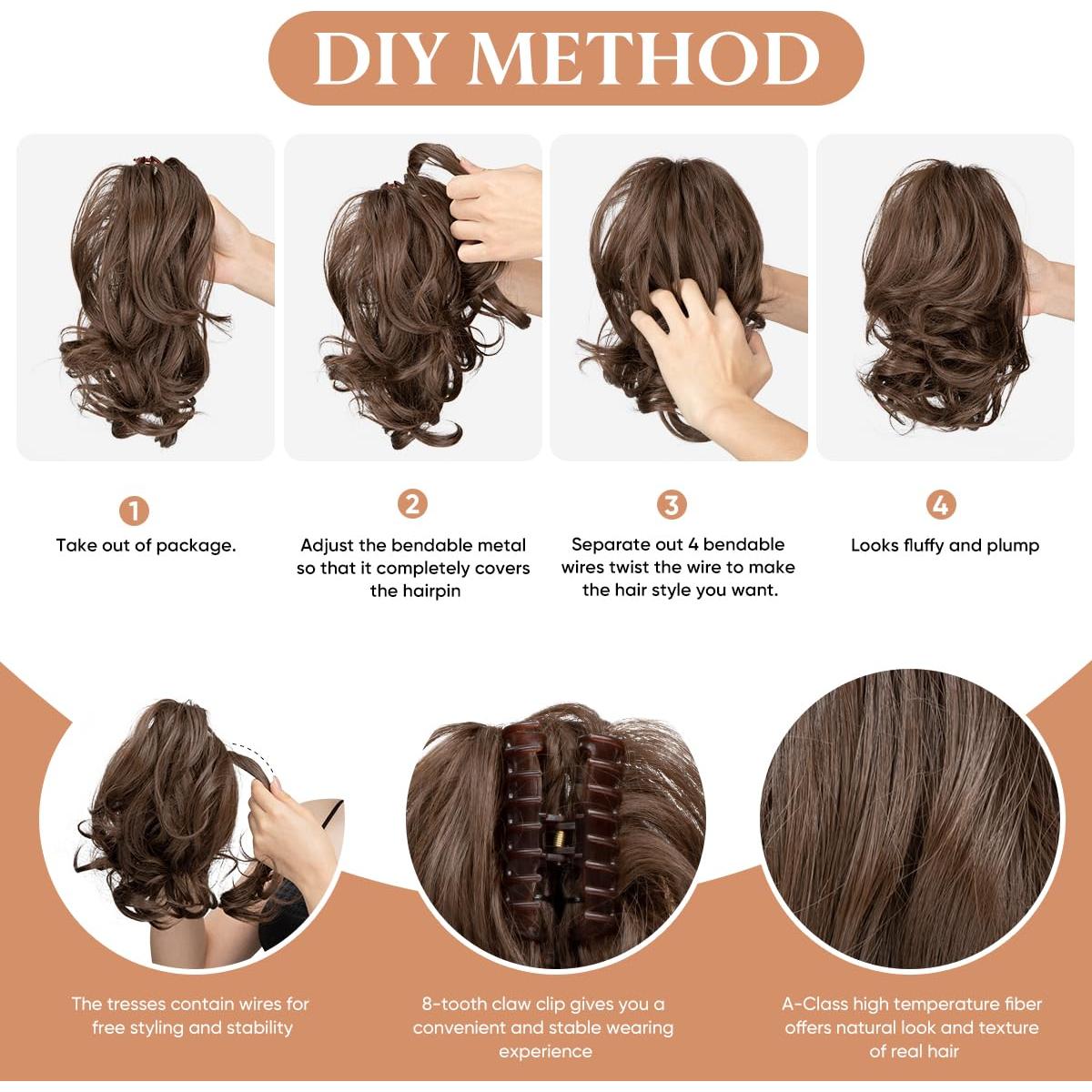 DIY METHOD

1
Take out of package.

2
Adjust the bendable metal so that it completely covers the hairpin

3
Separate out 4 bendable wires twist the wire to make the hair style you want.

4
Looks fluffy and plump

The tresses contain wires for free styling and stability

8-tooth claw clip gives you a convenient and stable wearing experience

A-Class high temperature fiber offers natural look and texture of real hair