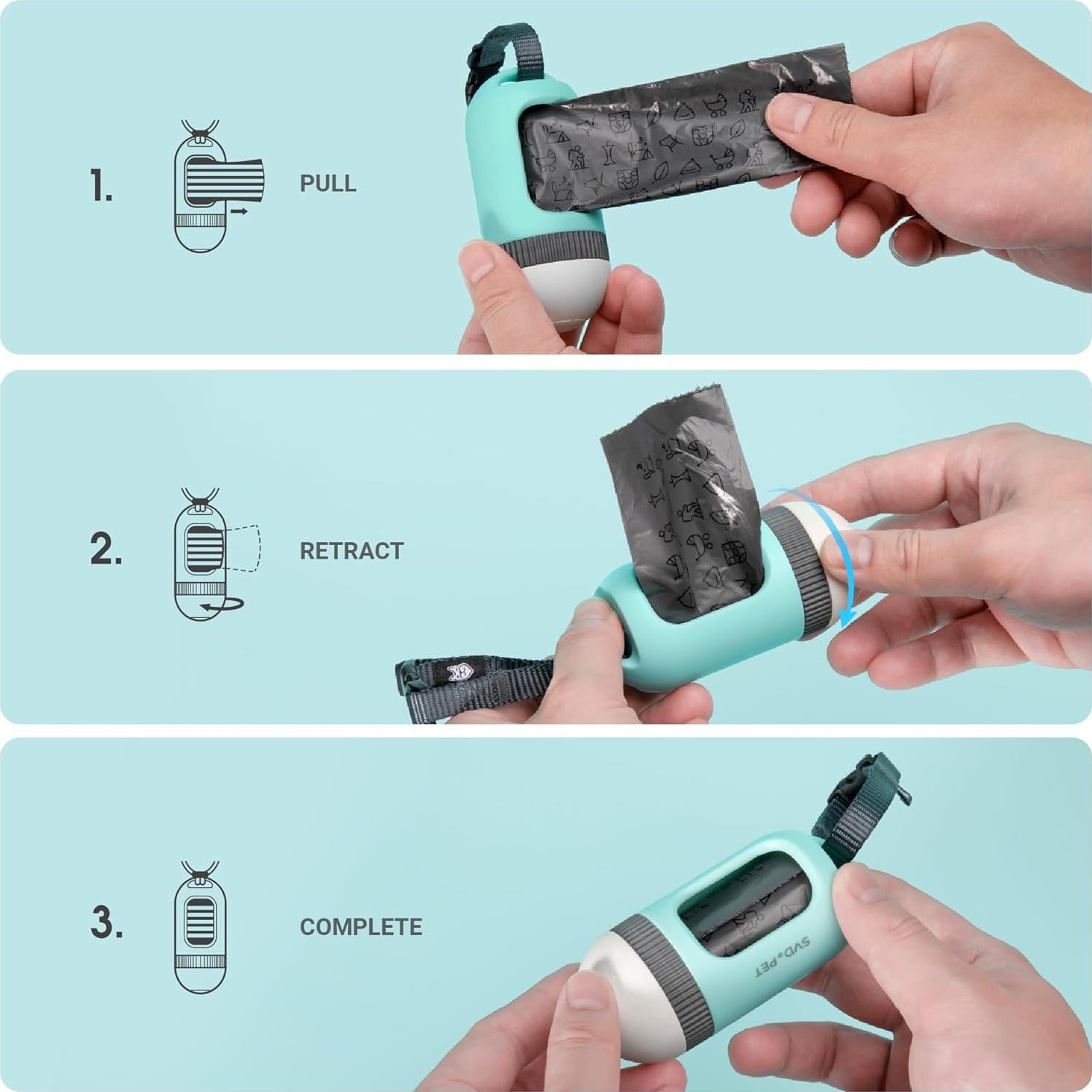 1. PULL

2. RETRACT

3. COMPLETE

SVD.PET