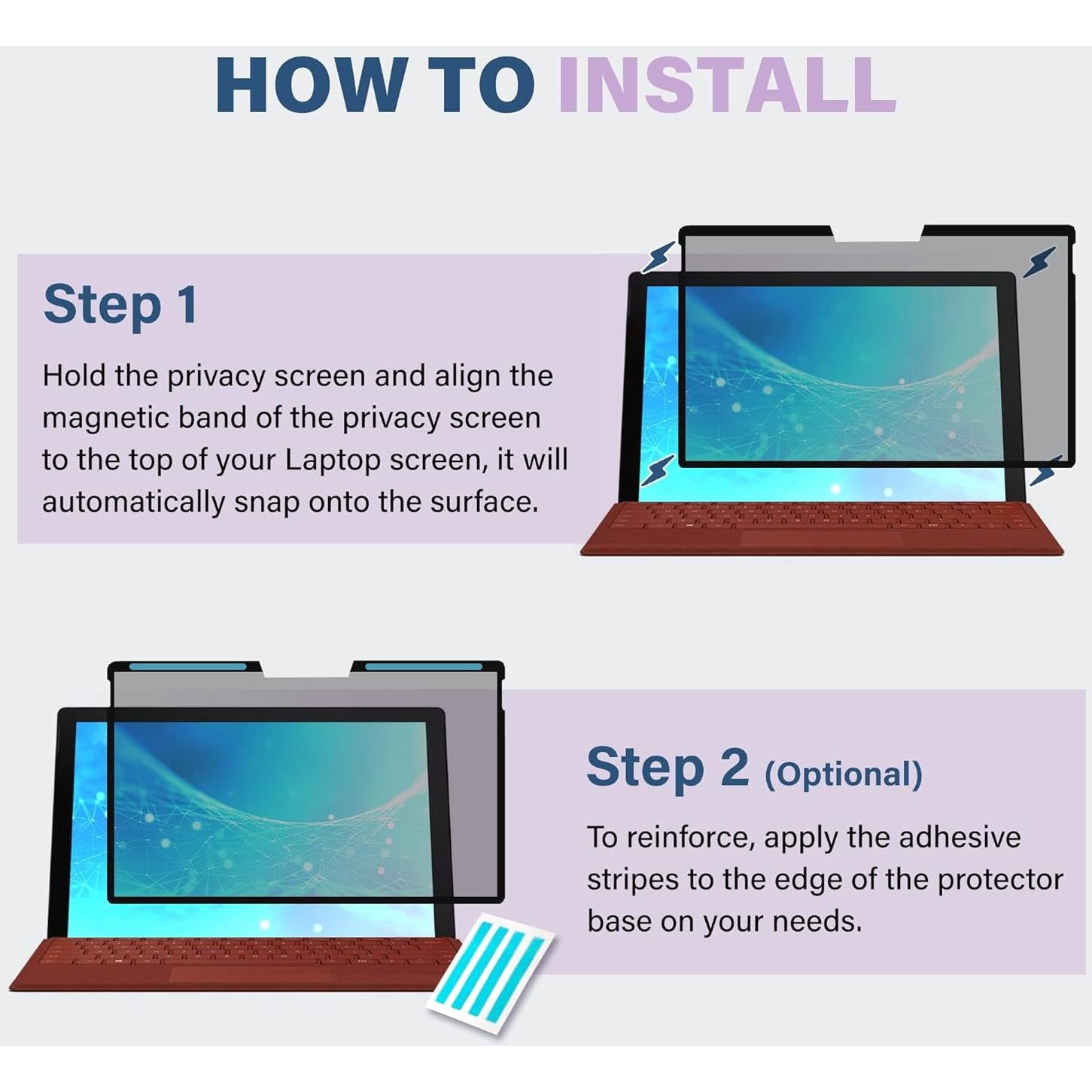 HOW TO INSTALL

Step 1

Hold the privacy screen and align the magnetic band of the privacy screen to the top of your Laptop screen, it will automatically snap onto the surface.

Step 2 (Optional)

To reinforce, apply the adhesive stripes to the edge of the protector base on your needs.