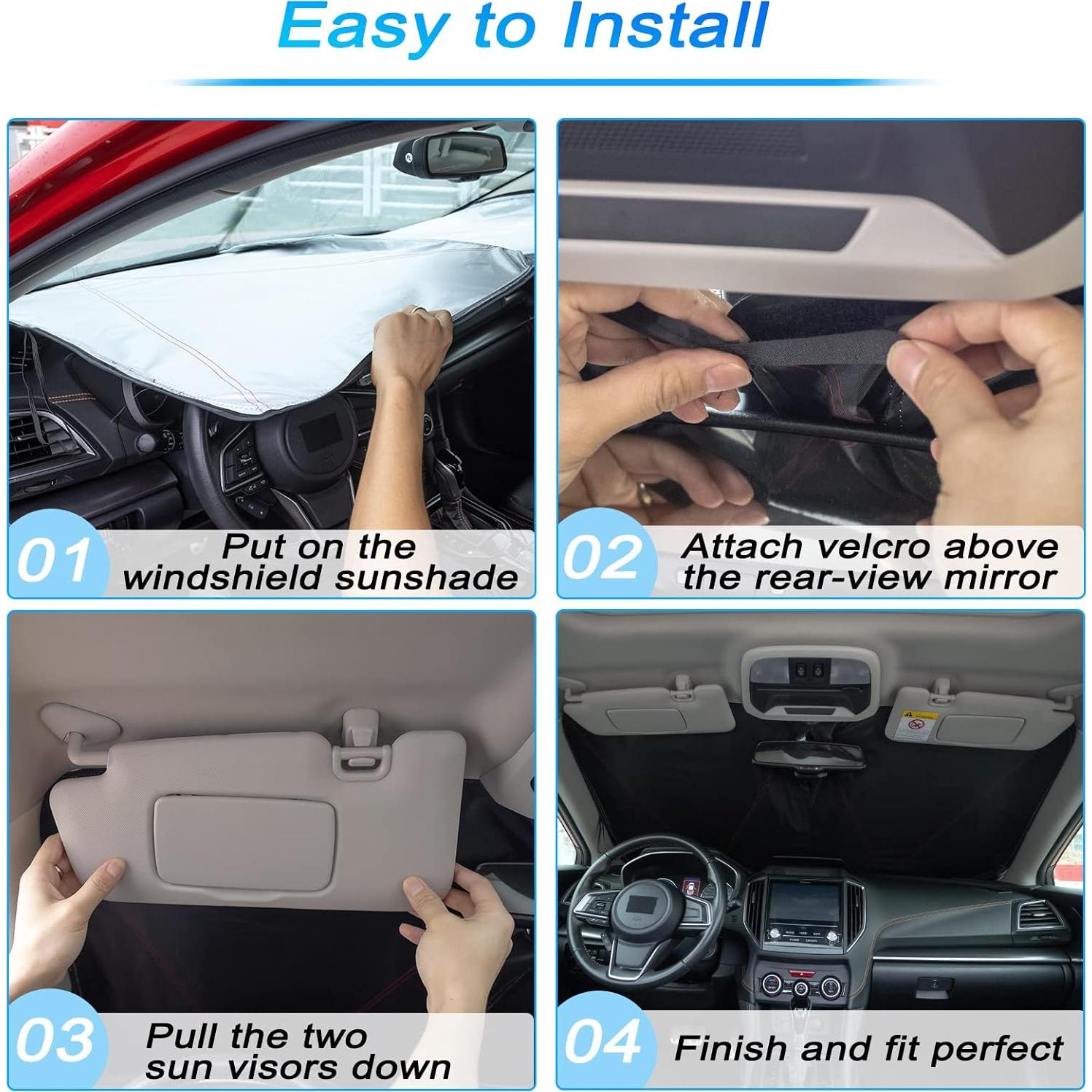 Easy to Install

01 Put on the windshield sunshade

02 Attach velcro above the rear-view mirror

03 Pull the two sun visors down

04 Finish and fit perfect