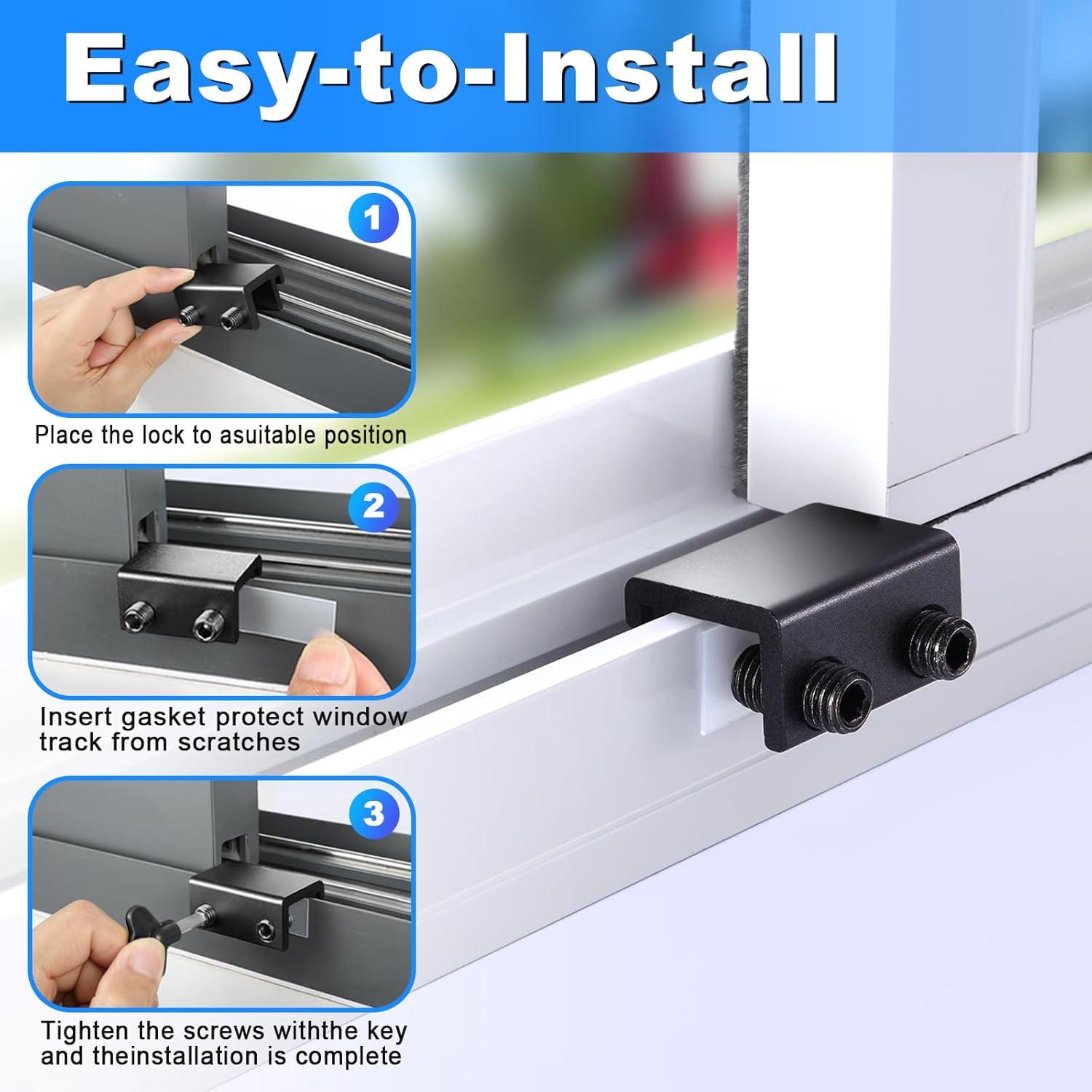 Easy-to-Install

1

Place the lock to asuitable position

2

Insert gasket protect window track from scratches

3

Tighten the screws withthe key and theinstallation is complete