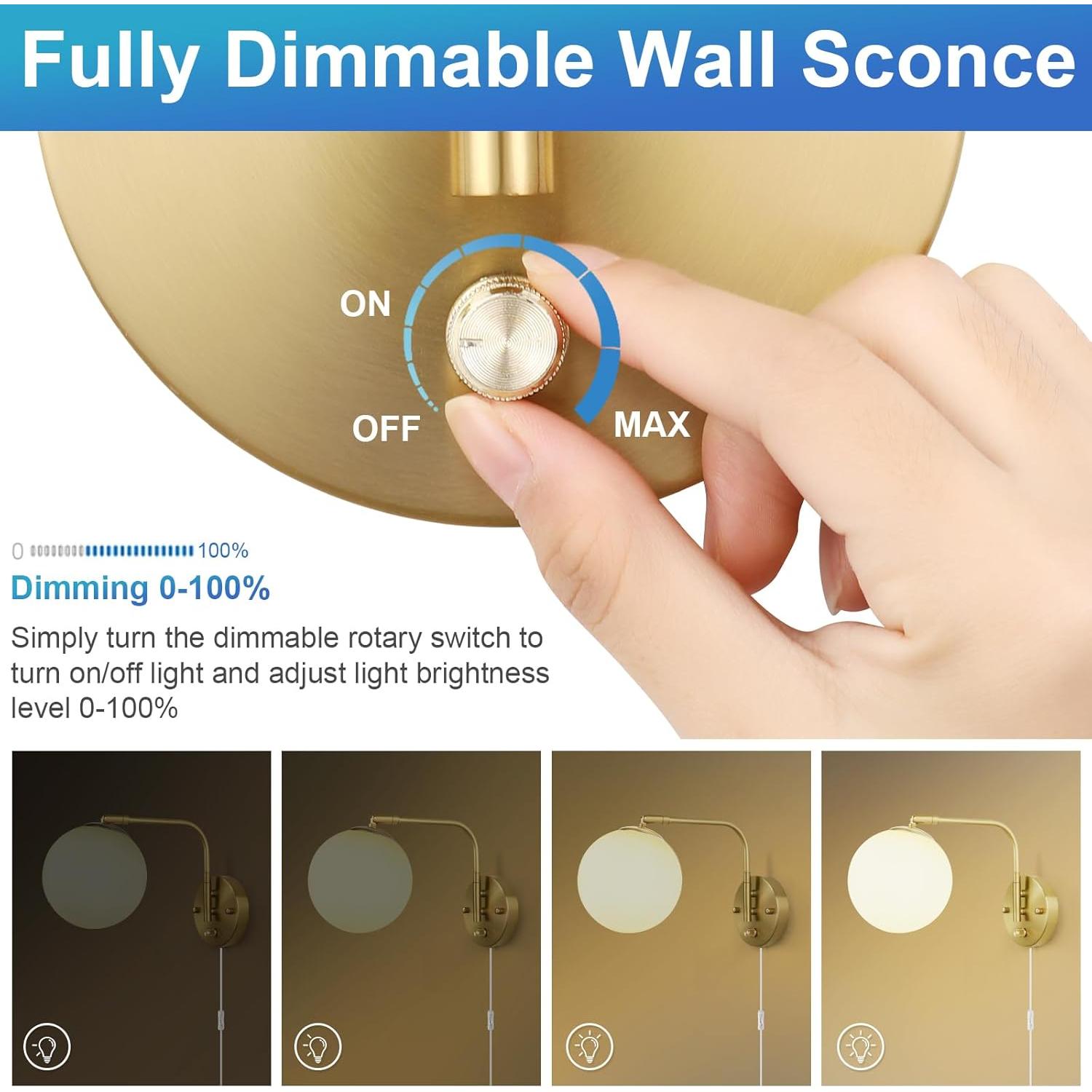 Fully Dimmable Wall Sconce

ON

OFF

MAX

0 100%

Dimming 0-100%

Simply turn the dimmable rotary switch to turn on/off light and adjust light brightness level 0-100%