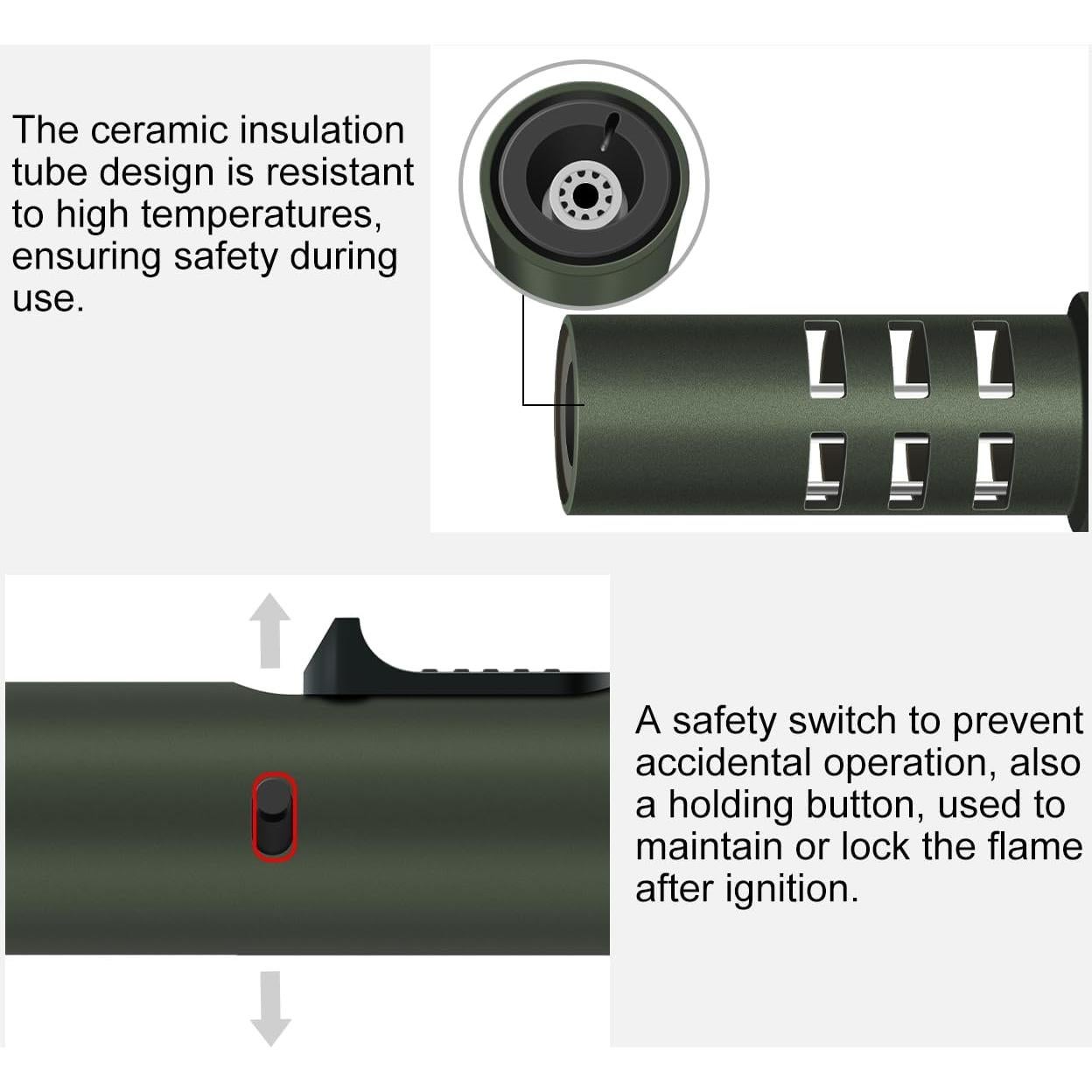 The ceramic insulation tube design is resistant to high temperatures, ensuring safety during use.

A safety switch to prevent accidental operation, also a holding button, used to maintain or lock the flame after ignition.