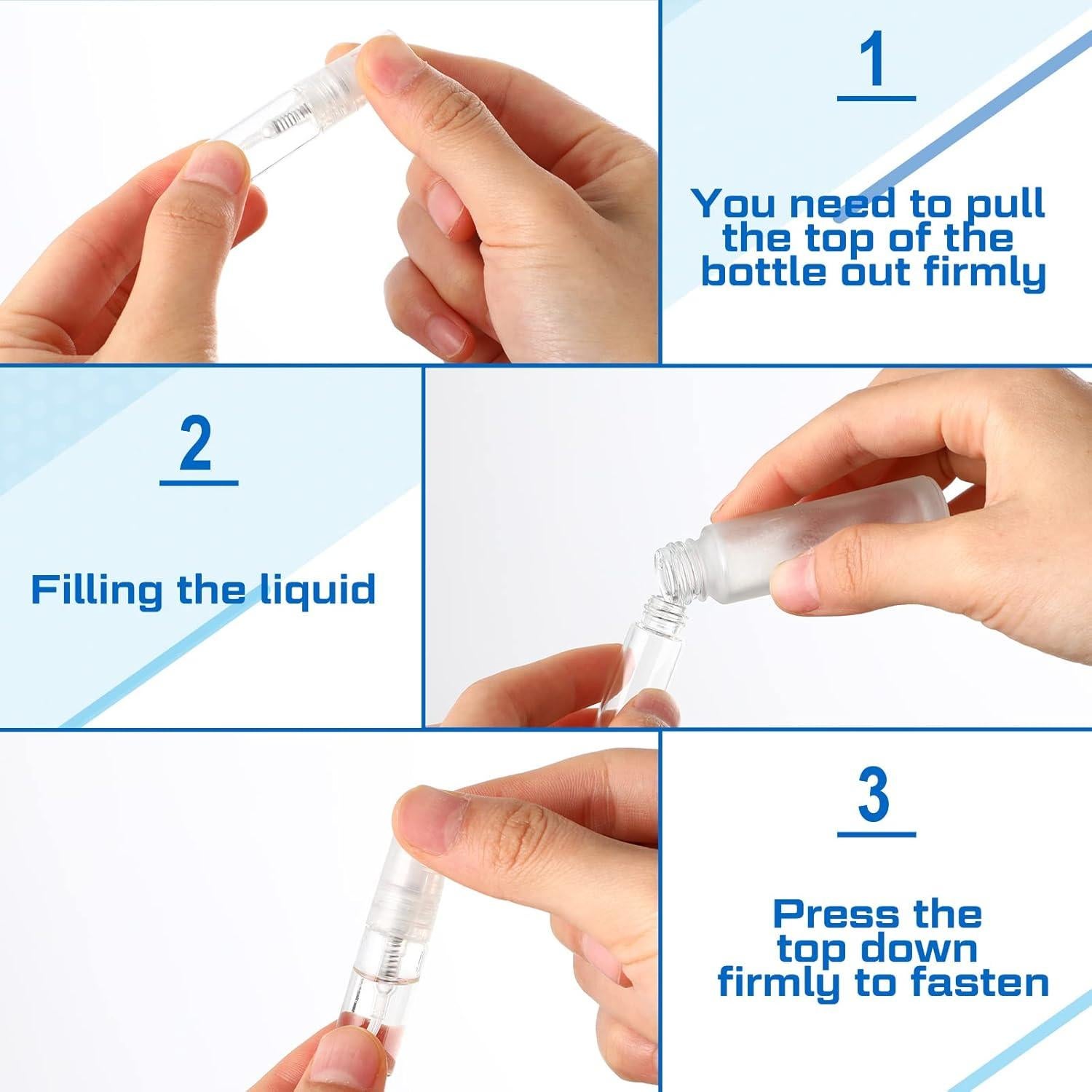 1

You need to pull the top of the bottle out firmly

2

Filling the liquid

3

Press the top down firmly to fasten