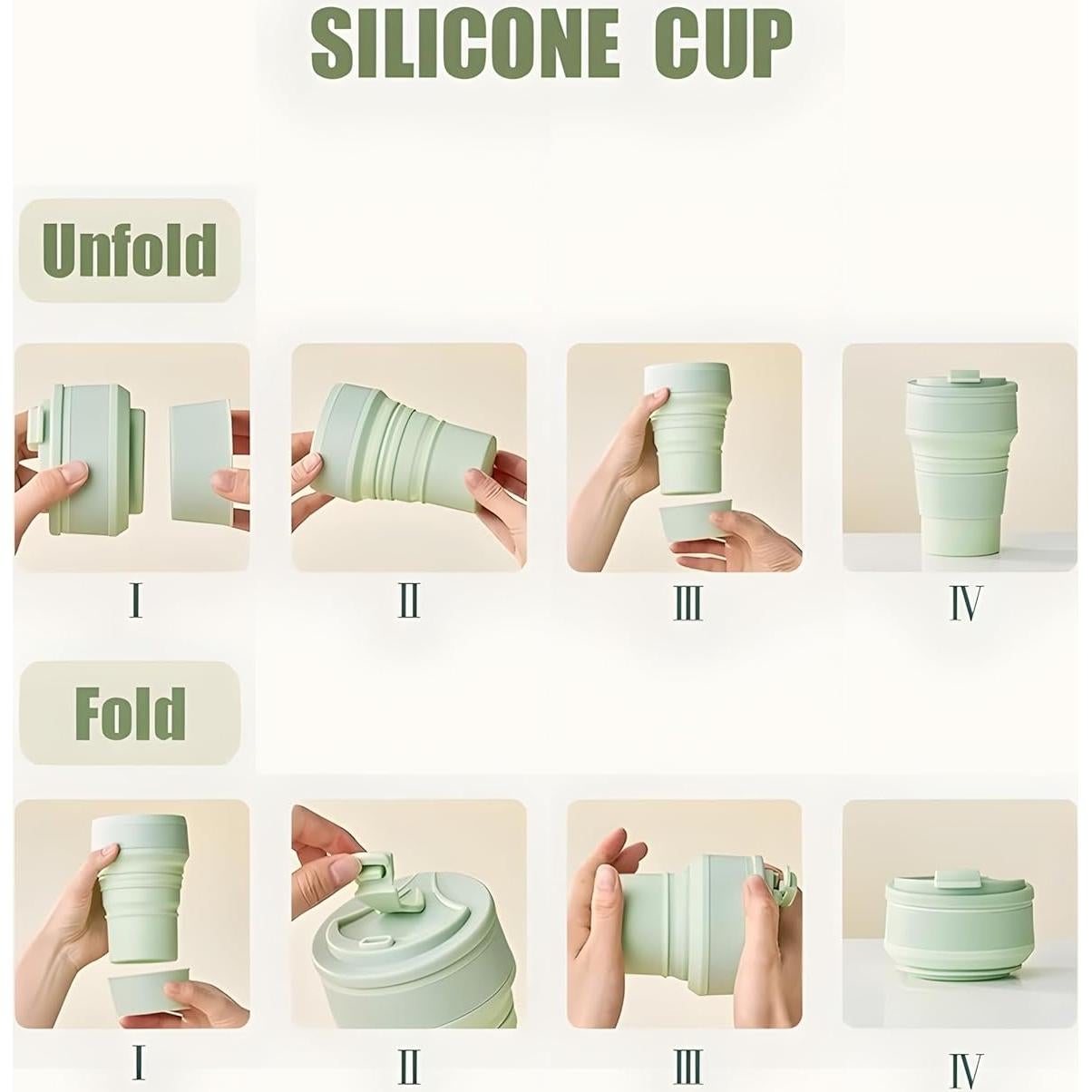 SILICONE CUP

Unfold

I

II

III

IV

Fold

I

II

III

IV