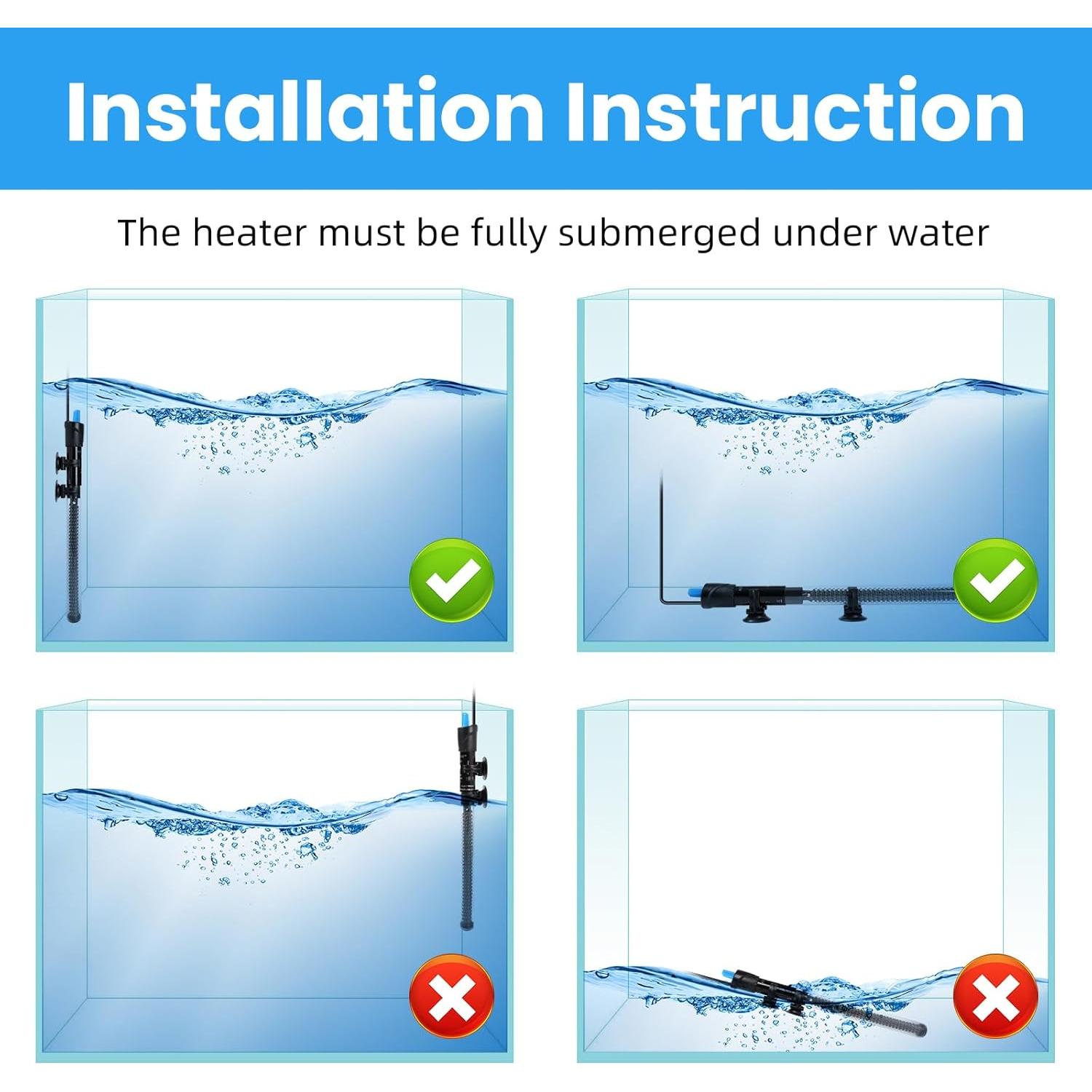 Installation Instruction

The heater must be fully submerged under water