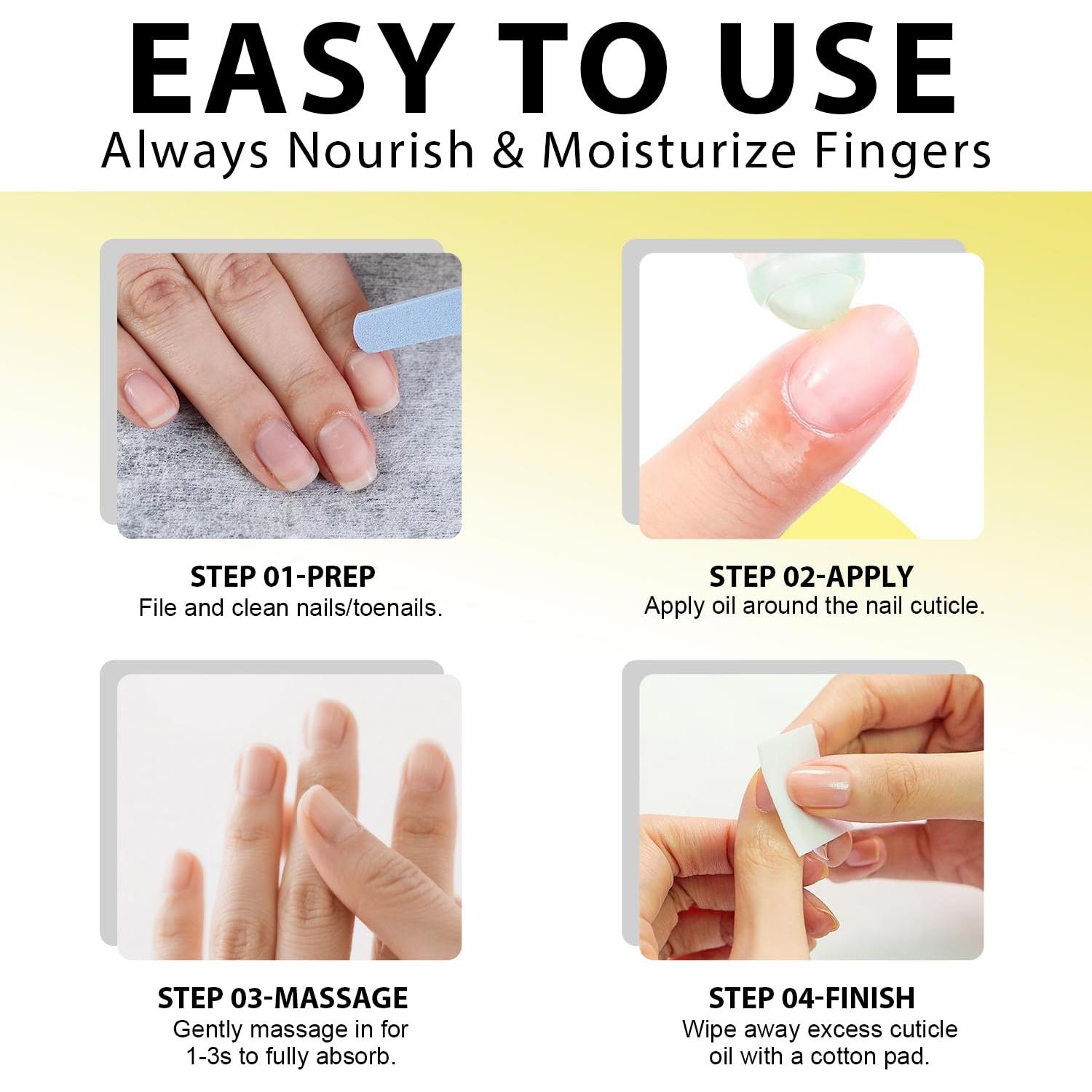 EASY TO USE
Always Nourish & Moisturize Fingers

STEP 01-PREP
File and clean nails/toenails.

STEP 02-APPLY
Apply oil around the nail cuticle.

STEP 03-MASSAGE
Gently massage in for 1-3s to fully absorb.

STEP 04-FINISH
Wipe away excess cuticle oil with a cotton pad.