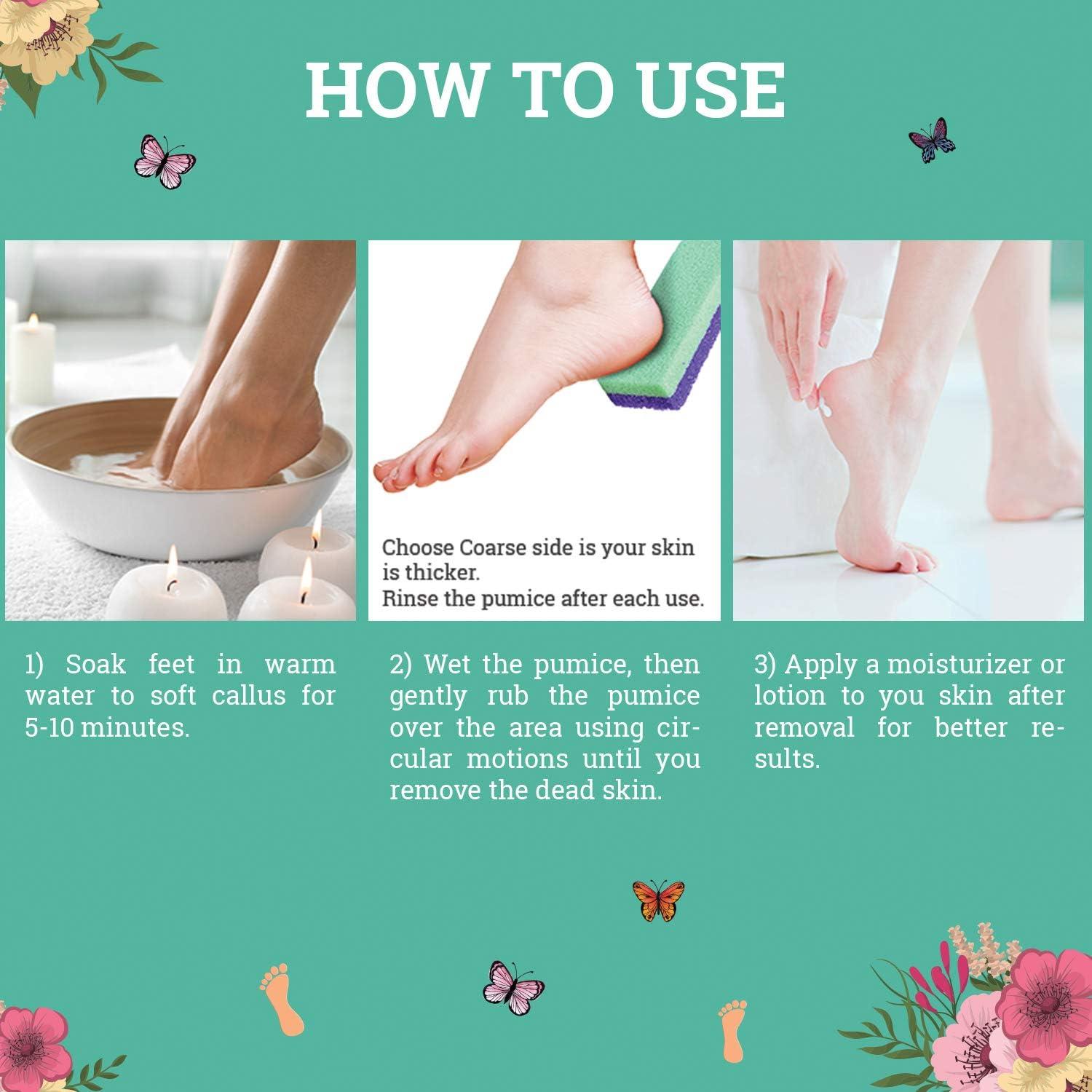 HOW TO USE

Choose Coarse side is your skin is thicker.
Rinse the pumice after each use.

1) Soak feet in warm water to soft callus for 5-10 minutes.

2) Wet the pumice, then gently rub the pumice over the area using circular motions until you remove the dead skin.

3) Apply a moisturizer or lotion to you skin after removal for better results.