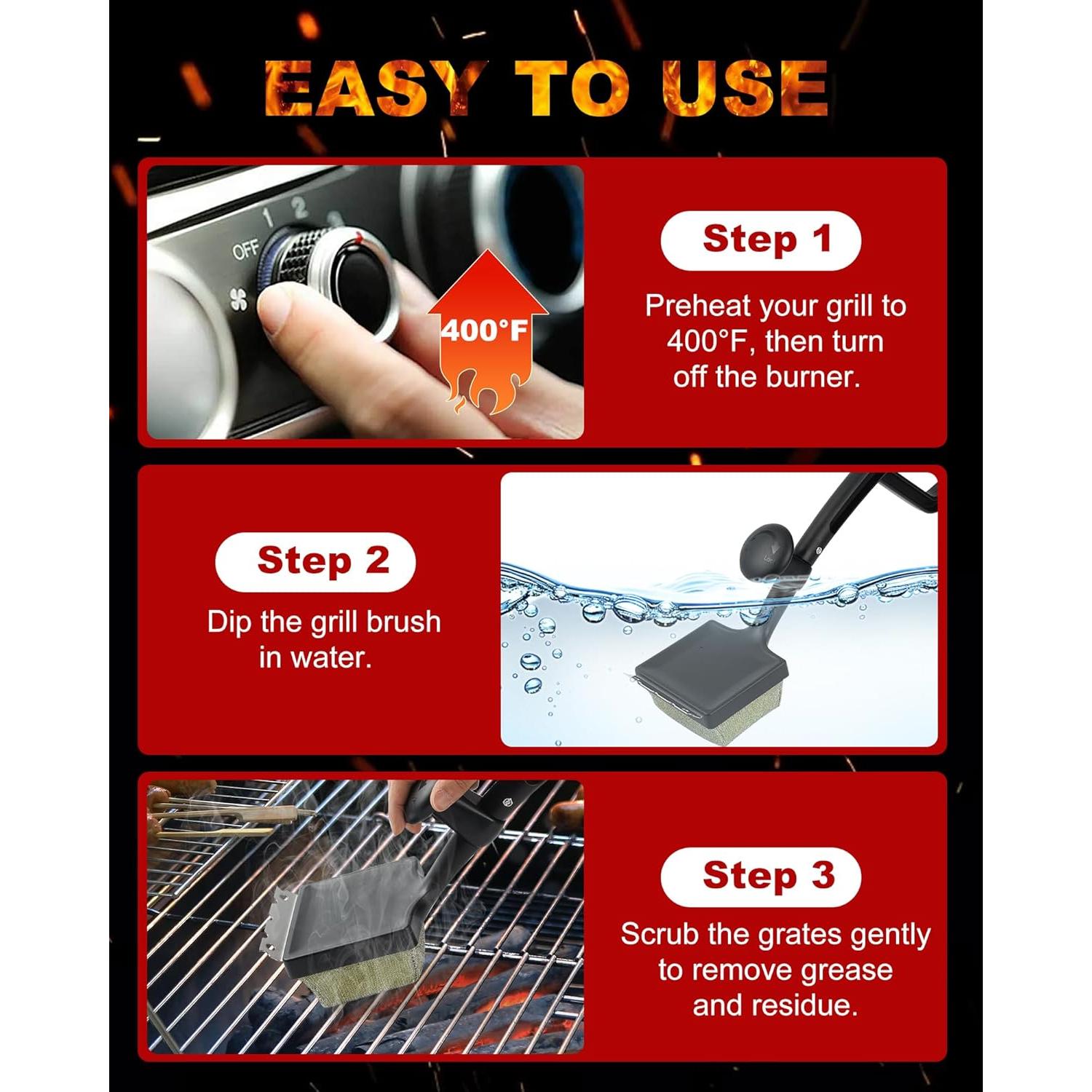 EASY TO USE

OFF
1
2
3

400°F

Step 1

Preheat your grill to 400°F, then turn off the burner.

Step 2

Dip the grill brush in water.

Step 3

Scrub the grates gently to remove grease and residue.