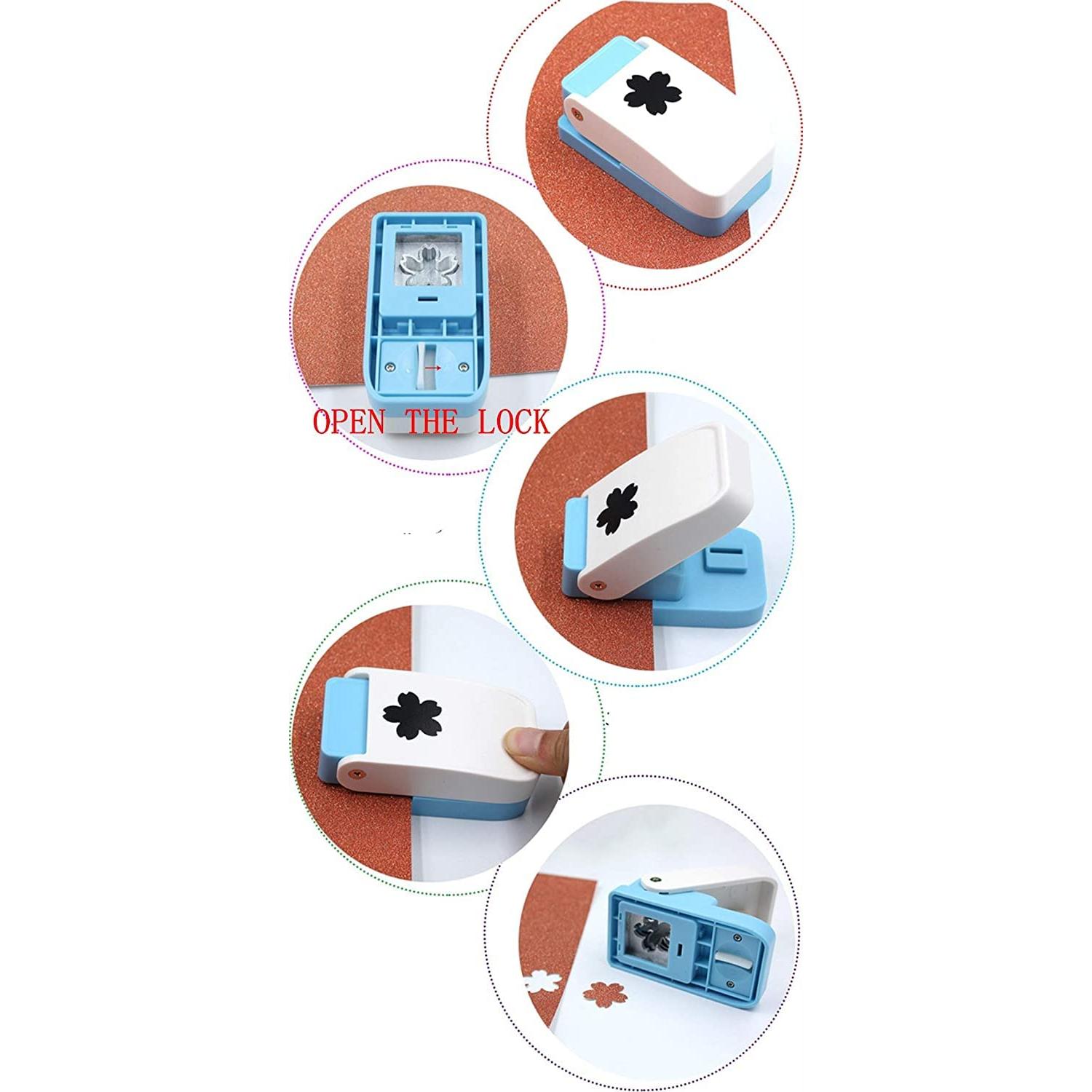 OPEN THE LOCK