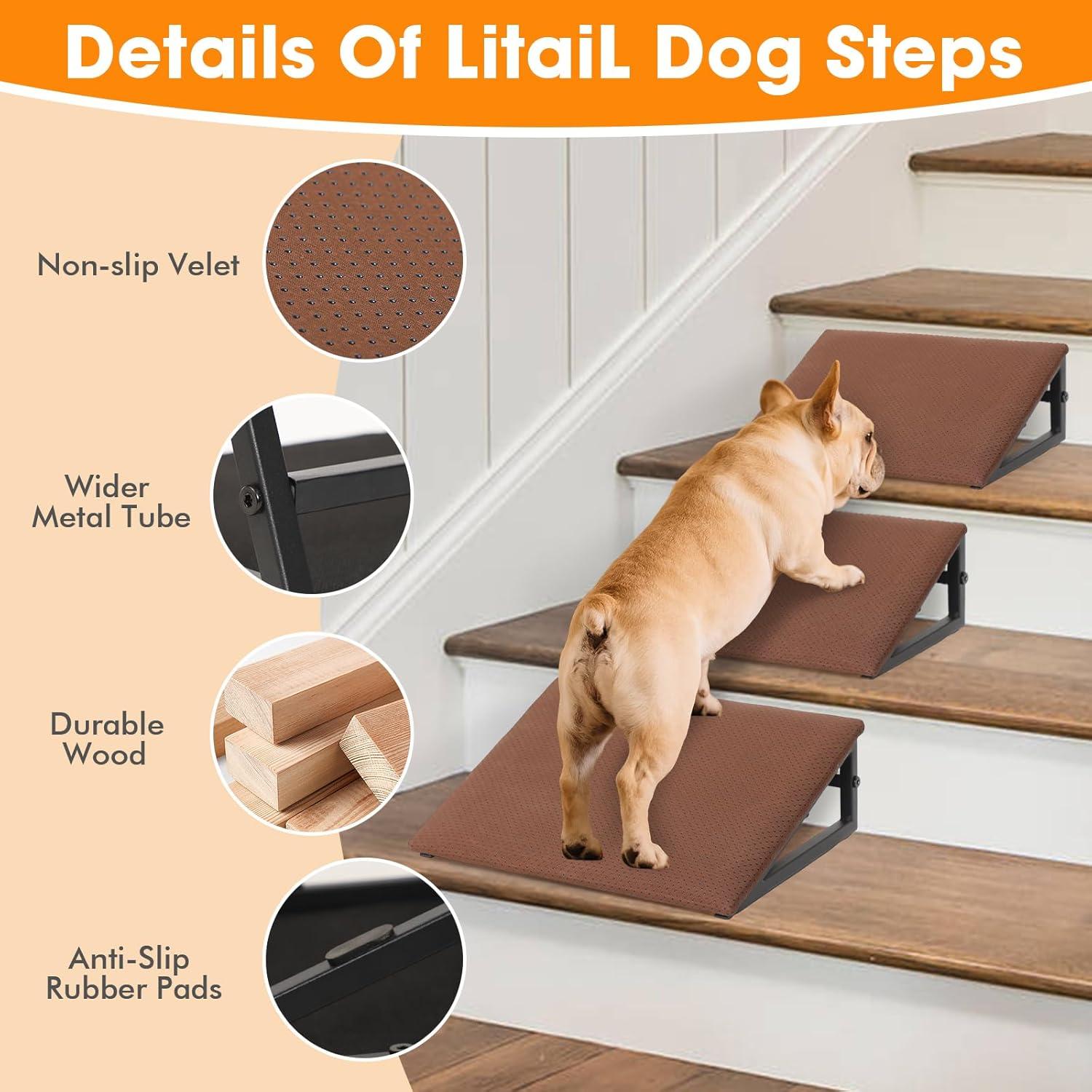 Details Of LitaiL Dog Steps

Non-slip Velet

Wider Metal Tube

Durable Wood

Anti-Slip Rubber Pads