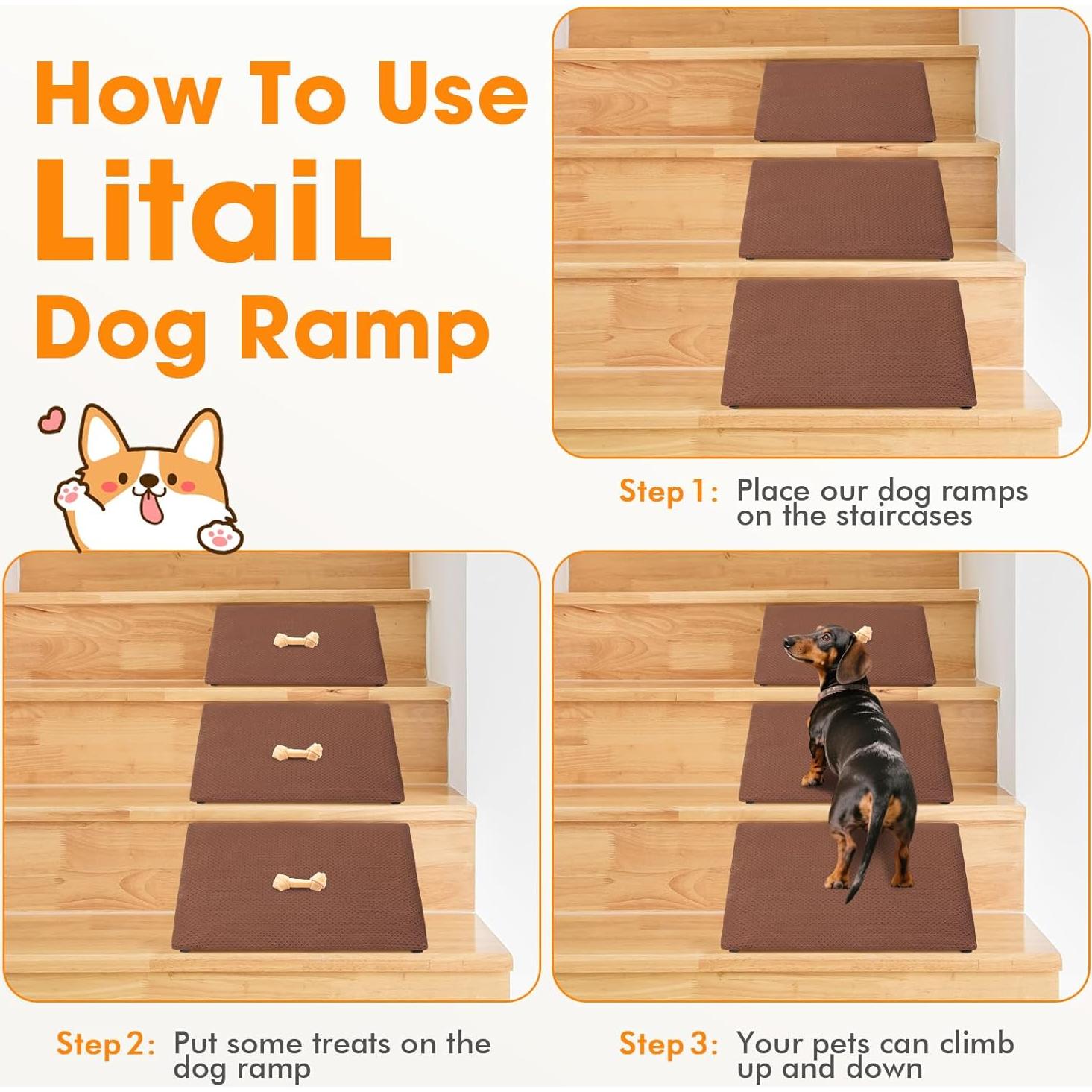 How To Use
LitaiL
Dog Ramp

Step 1: Place our dog ramps on the staircases

Step 2: Put some treats on the dog ramp

Step 3: Your pets can climb up and down