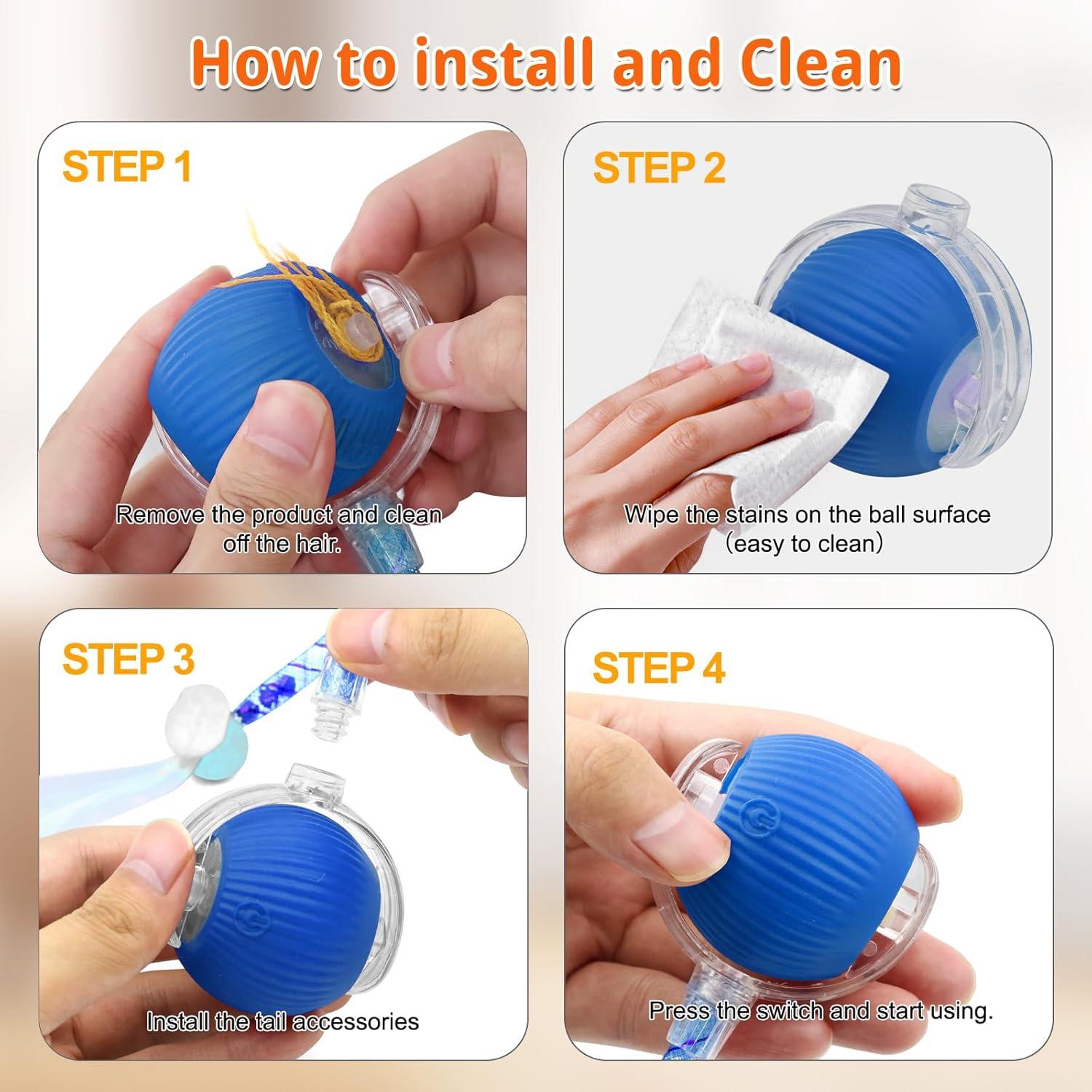 How to install and Clean

STEP 1

Remove the product and clean off the hair.

STEP 2

Wipe the stains on the ball surface (easy to clean)

STEP 3

Install the tail accessories

STEP 4

Press the switch and start using.