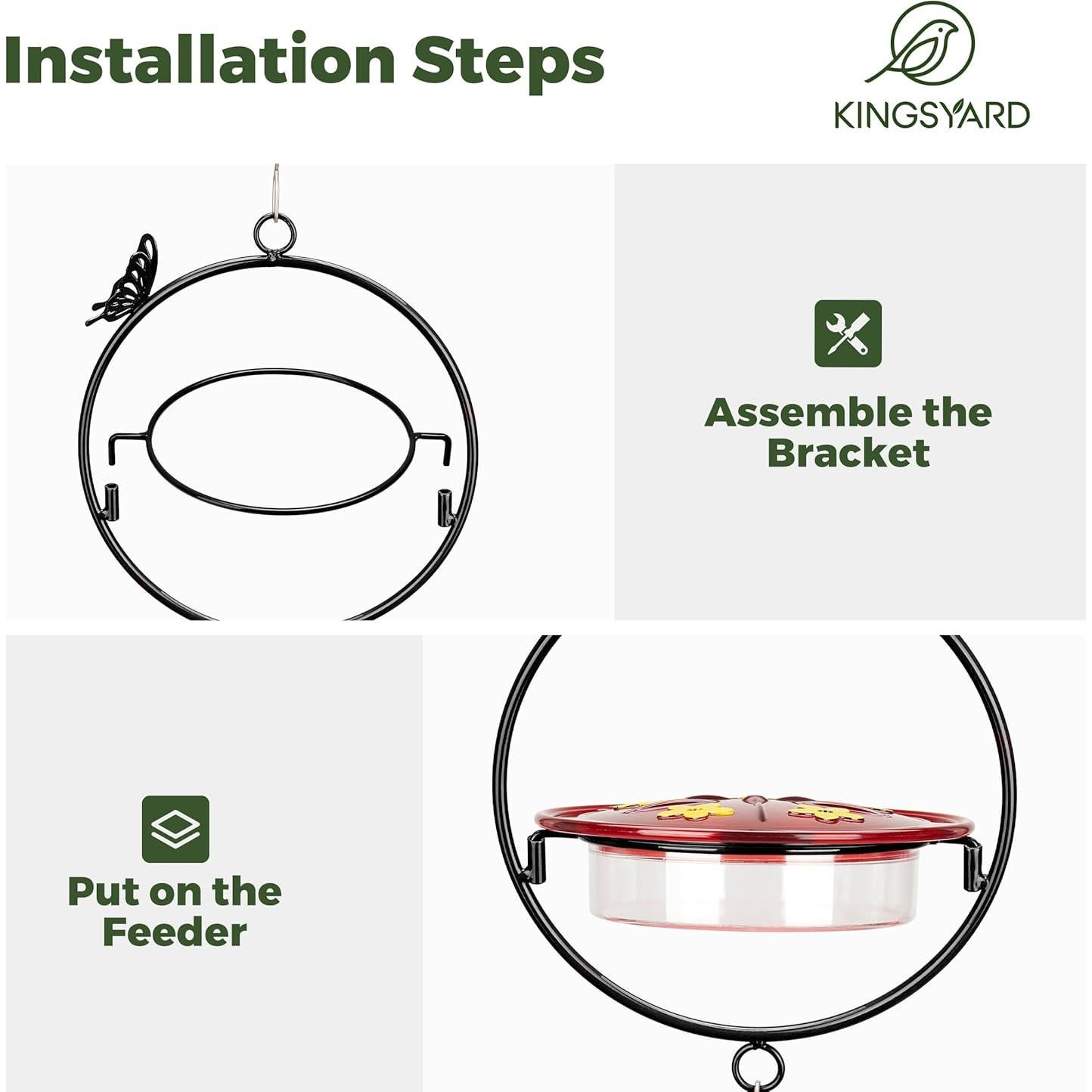 Installation Steps

KINGSYARD

Assemble the Bracket

Put on the Feeder