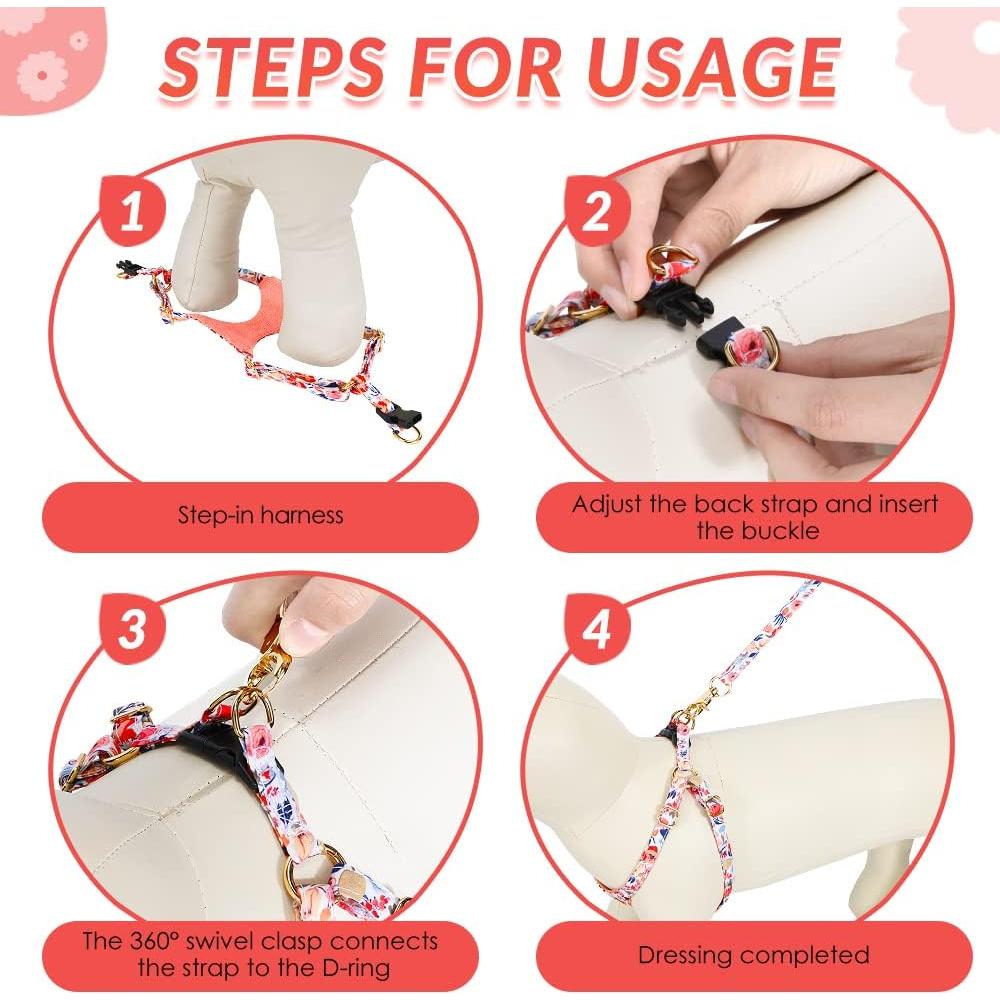 STEPS FOR USAGE

1

Step-in harness

2

Adjust the back strap and insert the buckle

3

The 360° swivel clasp connects the strap to the D-ring

4

Dressing completed