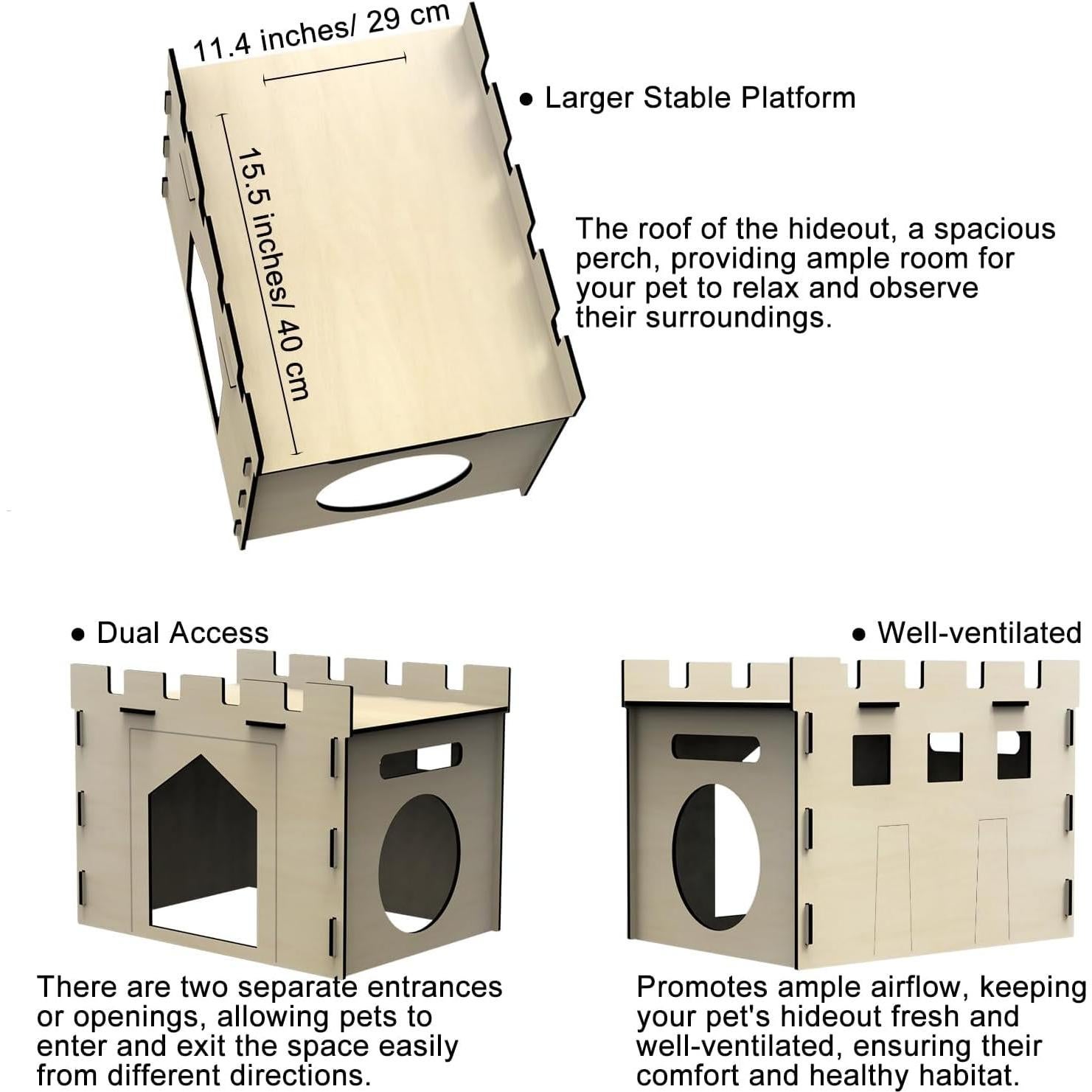 11.4 inches/ 29 cm

15.5 inches/ 40 cm

● Larger Stable Platform

The roof of the hideout, a spacious perch, providing ample room for your pet to relax and observe their surroundings.

● Dual Access

There are two separate entrances or openings, allowing pets to enter and exit the space easily from different directions.

● Well-ventilated

Promotes ample airflow, keeping your pet's hideout fresh and well-ventilated, ensuring their comfort and healthy habitat.