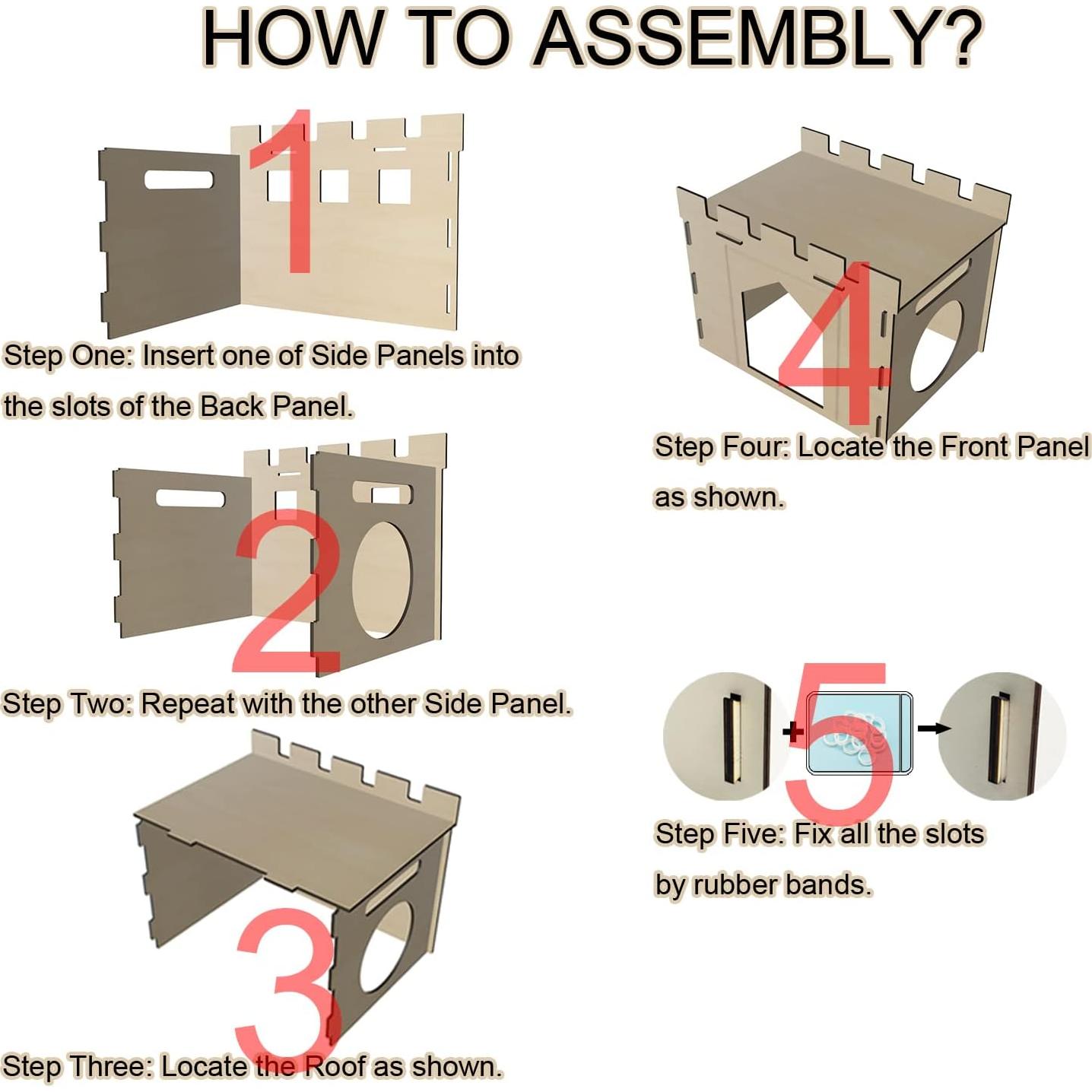 HOW TO ASSEMBLY?

1

Step One: Insert one of Side Panels into the slots of the Back Panel.

2

Step Two: Repeat with the other Side Panel.

3

Step Three: Locate the Roof as shown.

4

Step Four: Locate the Front Panel as shown.

5

Step Five: Fix all the slots by rubber bands.