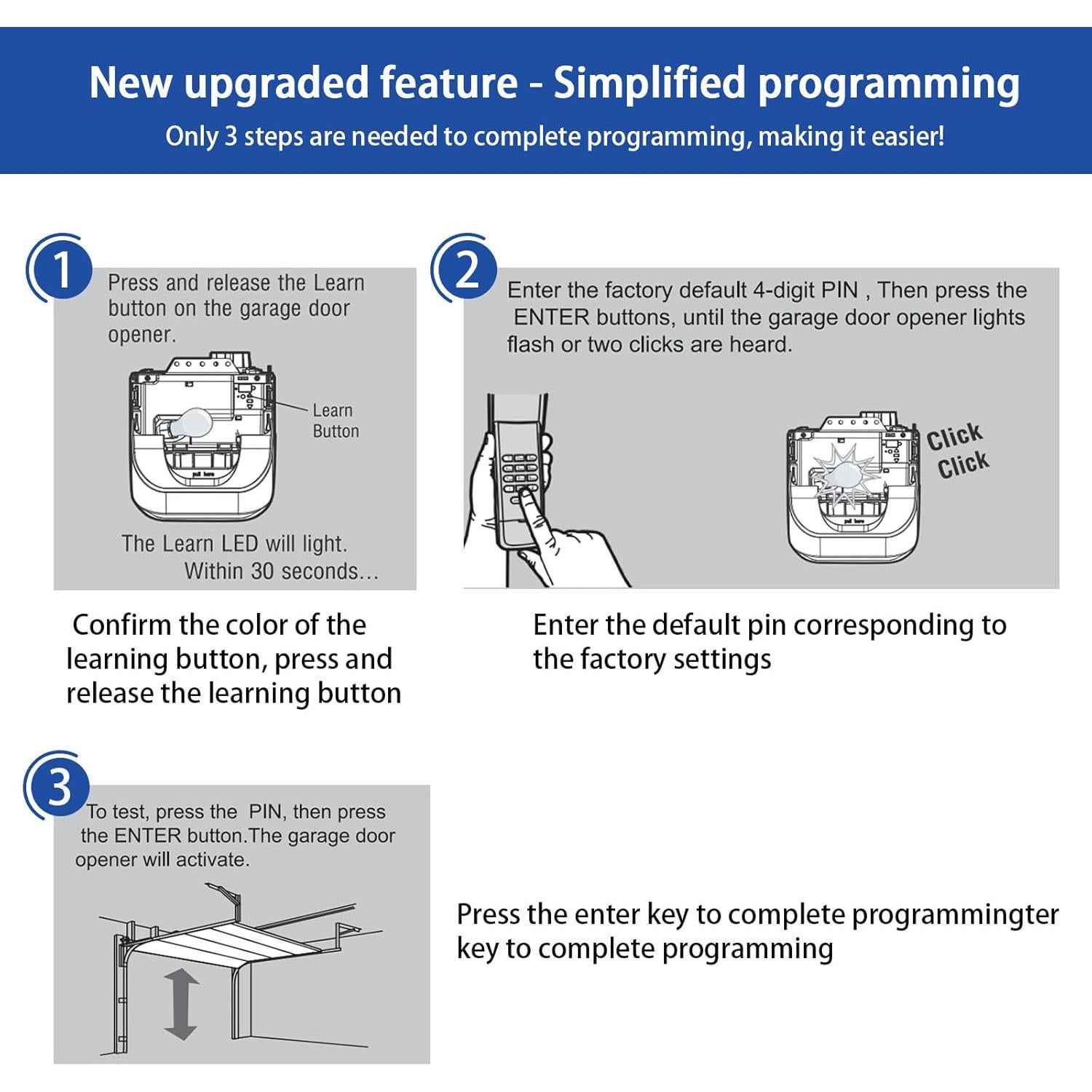 New upgraded feature - Simplified programming

Only 3 steps are needed to complete programming, making it easier!

1

Press and release the Learn button on the garage door opener.

Learn Button

pull here

The Learn LED will light. Within 30 seconds...

Confirm the color of the learning button, press and release the learning button

2

Enter the factory default 4-digit PIN , Then press the ENTER buttons, until the garage door opener lights flash or two clicks are heard.

Click Click

pull here

Enter the default pin corresponding to the factory settings

3

To test, press the PIN, then press the ENTER button.The garage door opener will activate.

Press the enter key to complete programmingter key to complete programming