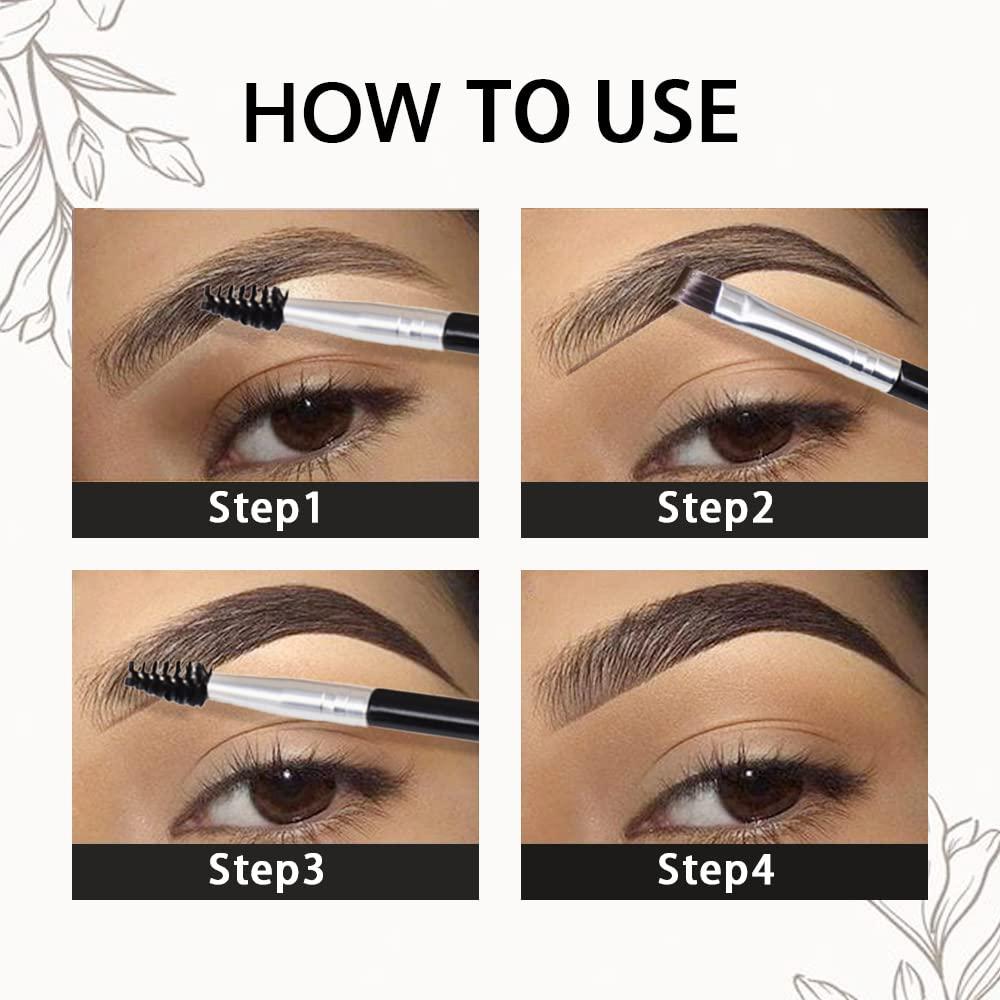 HOW TO USE

Step1

Step2

Step3

Step4