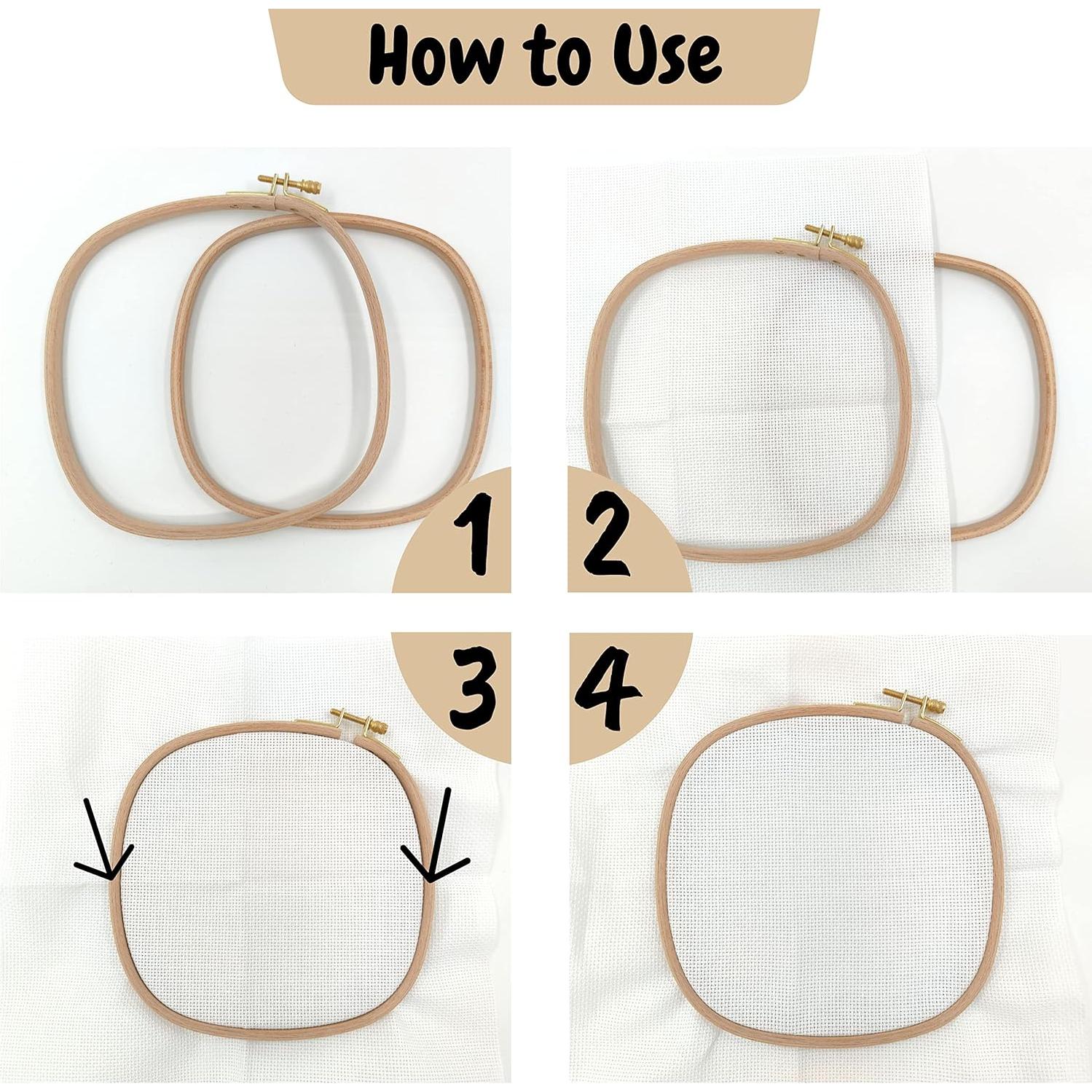 How to Use

1

2

3

4