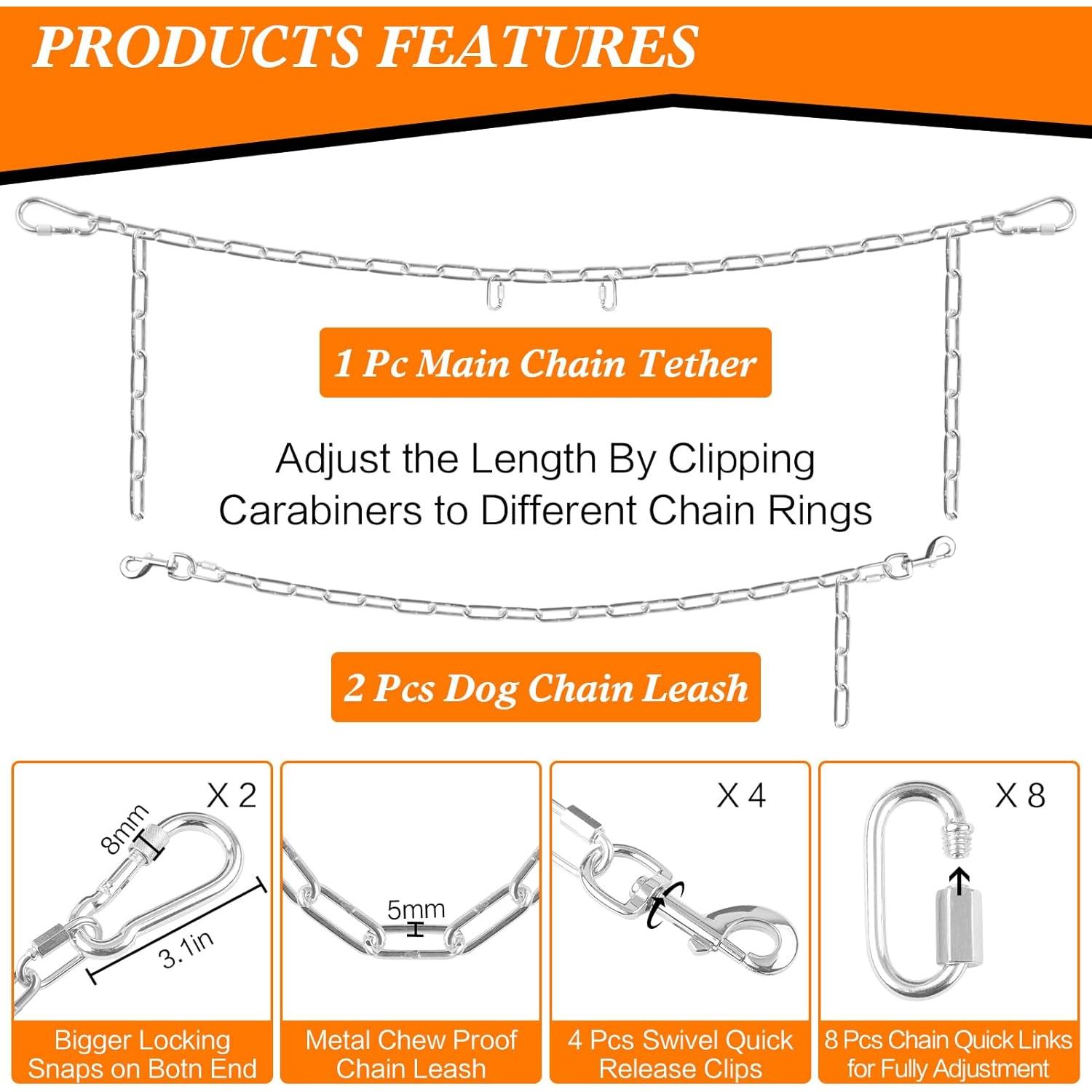 PRODUCTS FEATURES

1 Pc Main Chain Tether

Adjust the Length By Clipping Carabiners to Different Chain Rings

2 Pcs Dog Chain Leash

X 2

8mm

3.1in

Bigger Locking Snaps on Botn End

5mm

Metal Chew Proof Chain Leash

X 4

4 Pcs Swivel Quick Release Clips

X 8

8 Pcs Chain Quick Links for Fully Adjustment