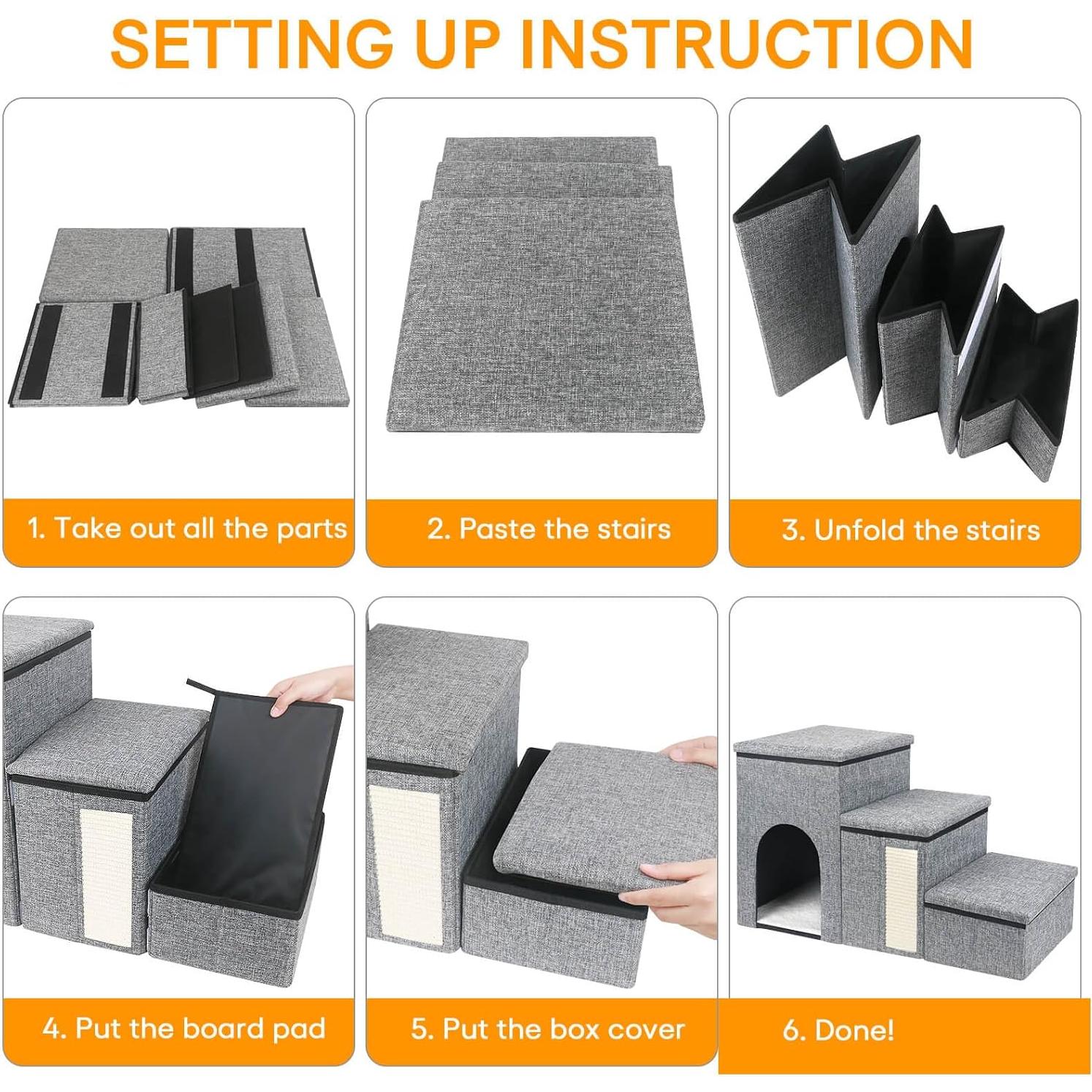 SETTING UP INSTRUCTION

1. Take out all the parts

2. Paste the stairs

3. Unfold the stairs

4. Put the board pad

5. Put the box cover

6. Done!