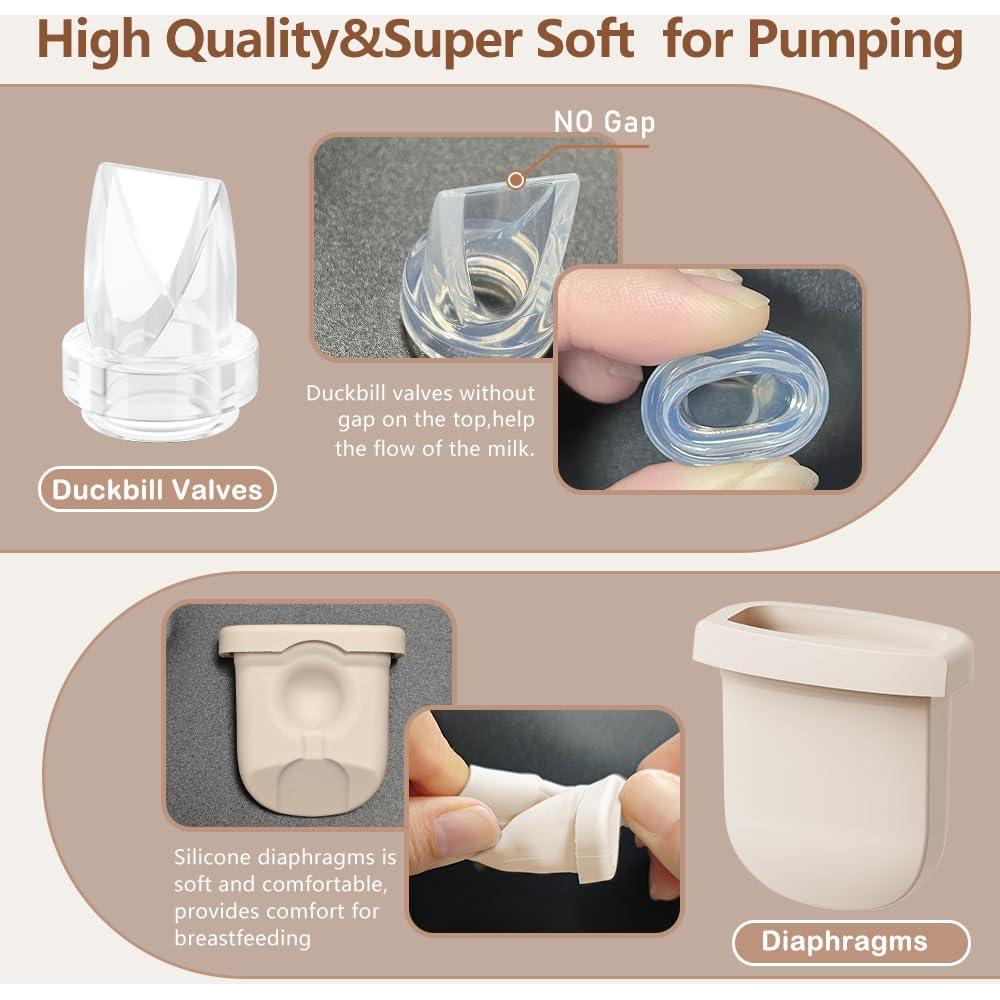 High Quality&Super Soft for Pumping

NO Gap

Duckbill valves without gap on the top,help the flow of the milk.

Duckbill Valves

Silicone diaphragms is soft and comfortable, provides comfort for breastfeeding

Diaphragms