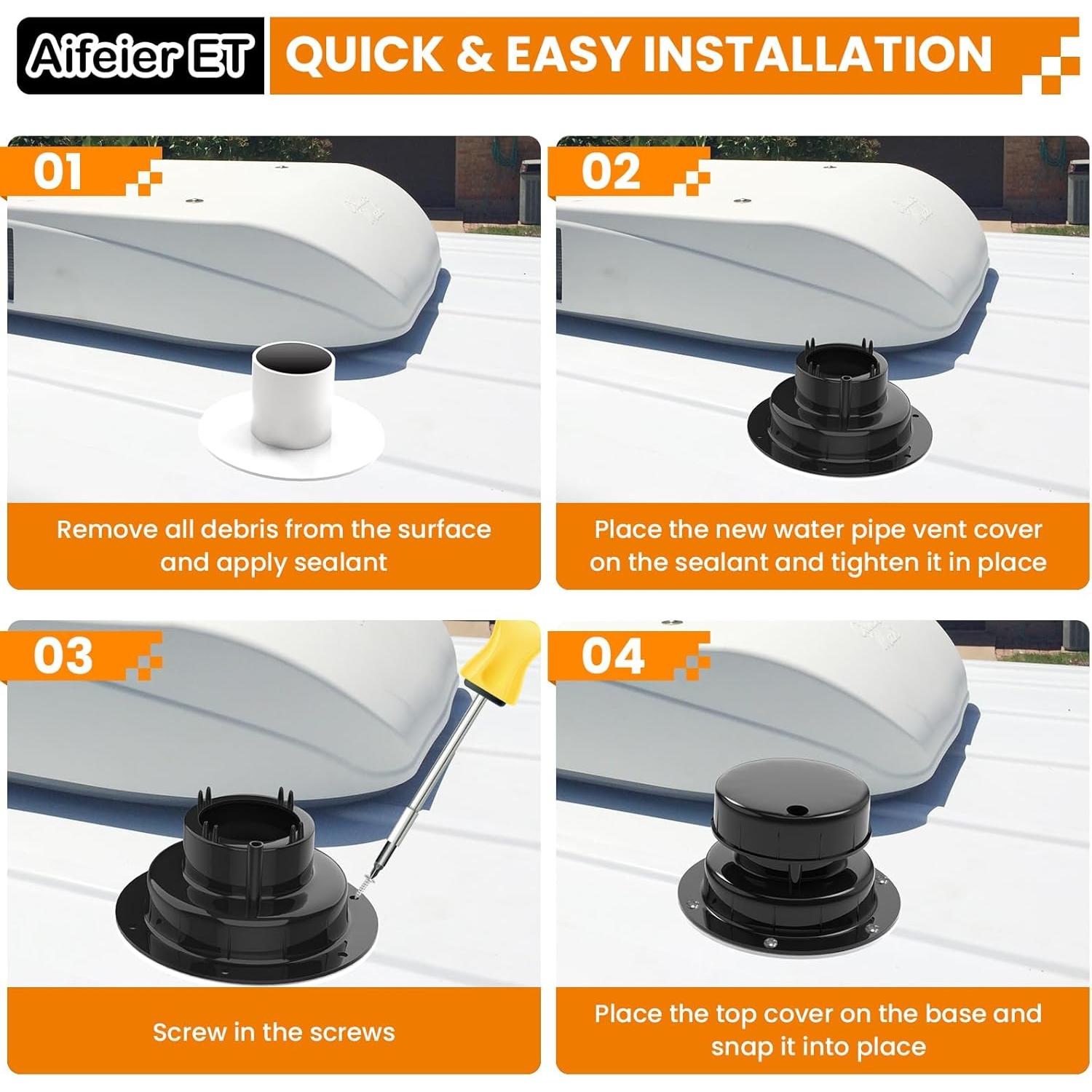 Aifeier ET

QUICK & EASY INSTALLATION

01

Remove all debris from the surface and apply sealant

02

Place the new water pipe vent cover on the sealant and tighten it in place

03

Screw in the screws

04

Place the top cover on the base and snap it into place