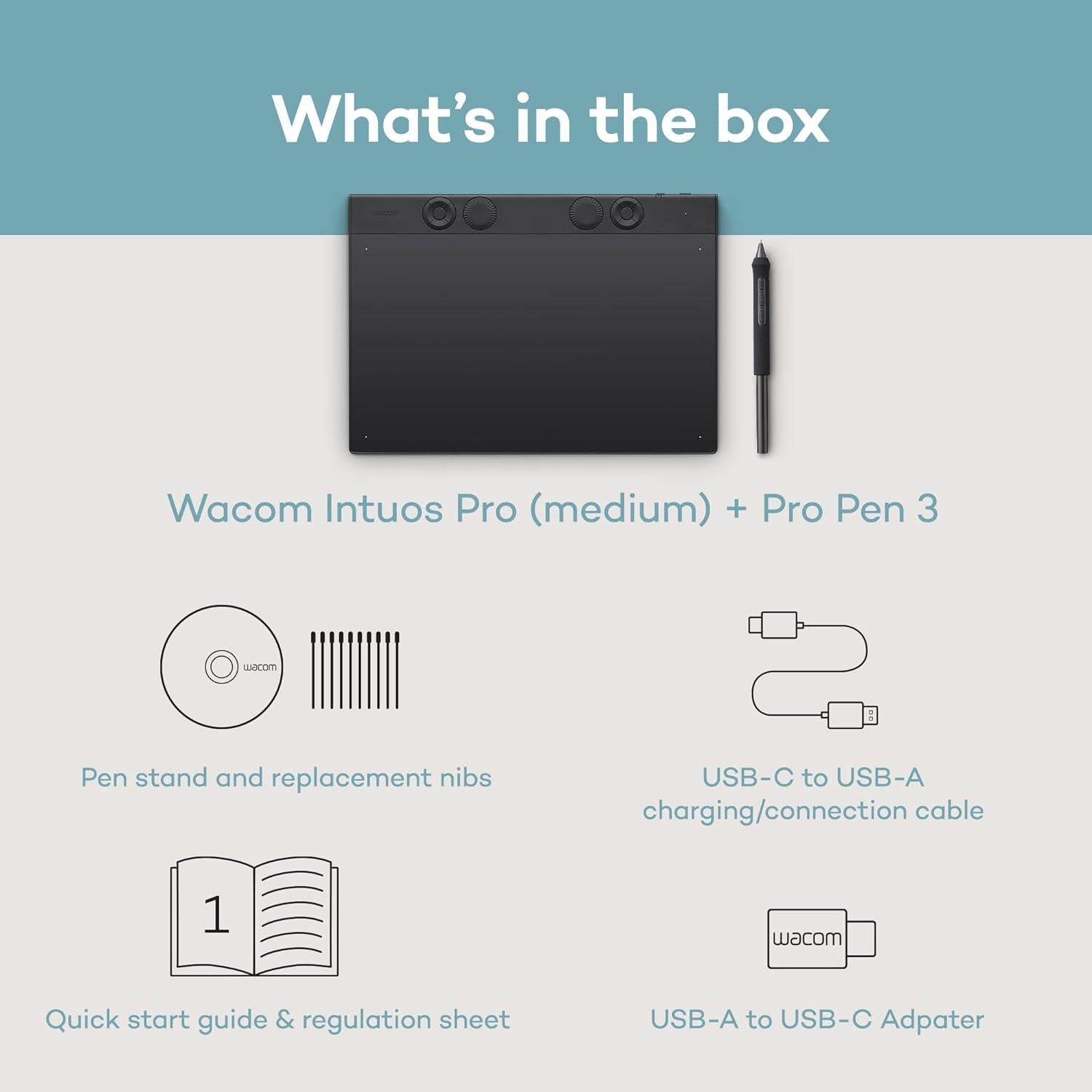 What's in the box

wacom

Wacom Intuos Pro (medium) + Pro Pen 3

wacom

Pen stand and replacement nibs

USB-C to USB-A charging/connection cable

1

Quick start guide & regulation sheet

wacom

USB-A to USB-C Adpater