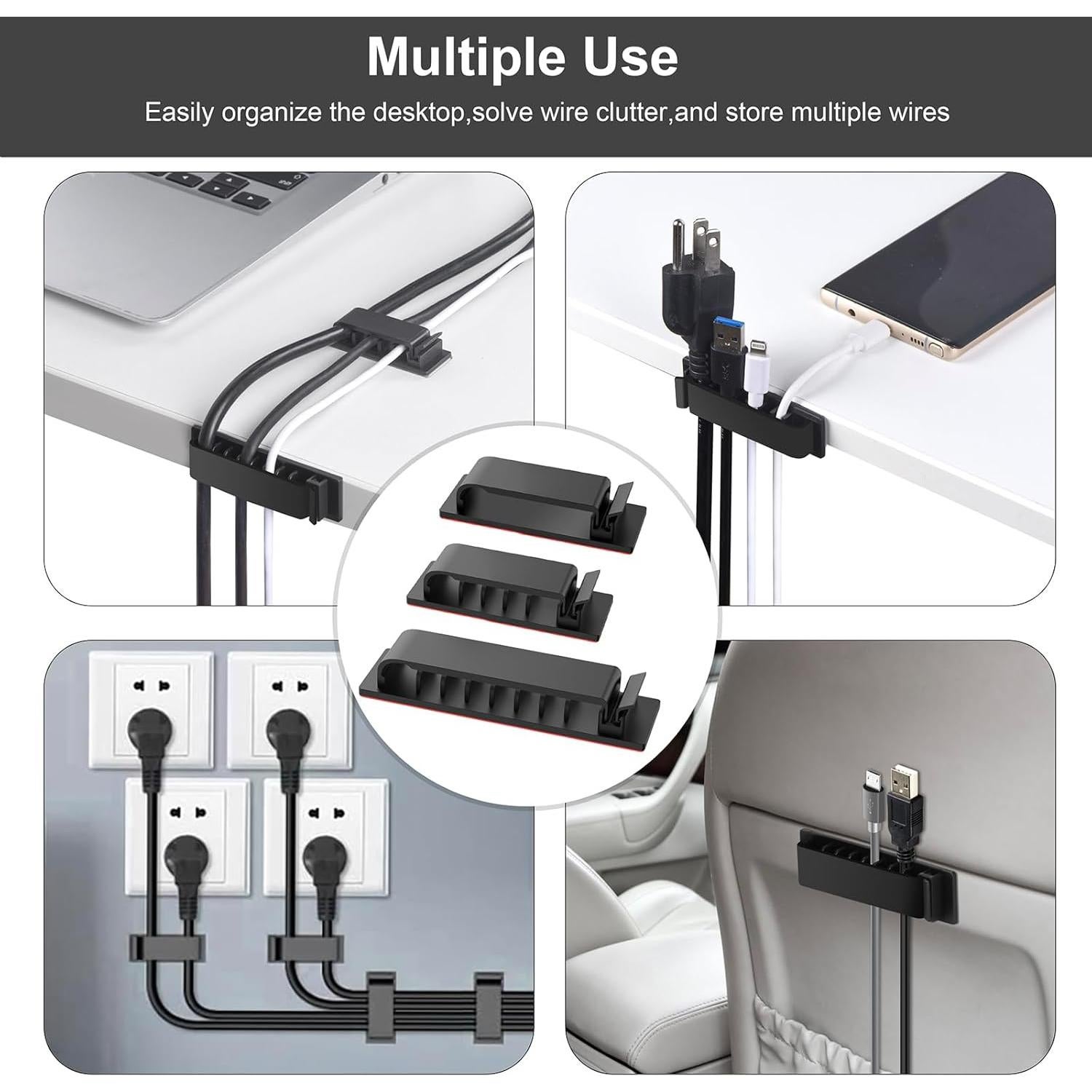 Multiple Use

Easily organize the desktop,solve wire clutter,and store multiple wires