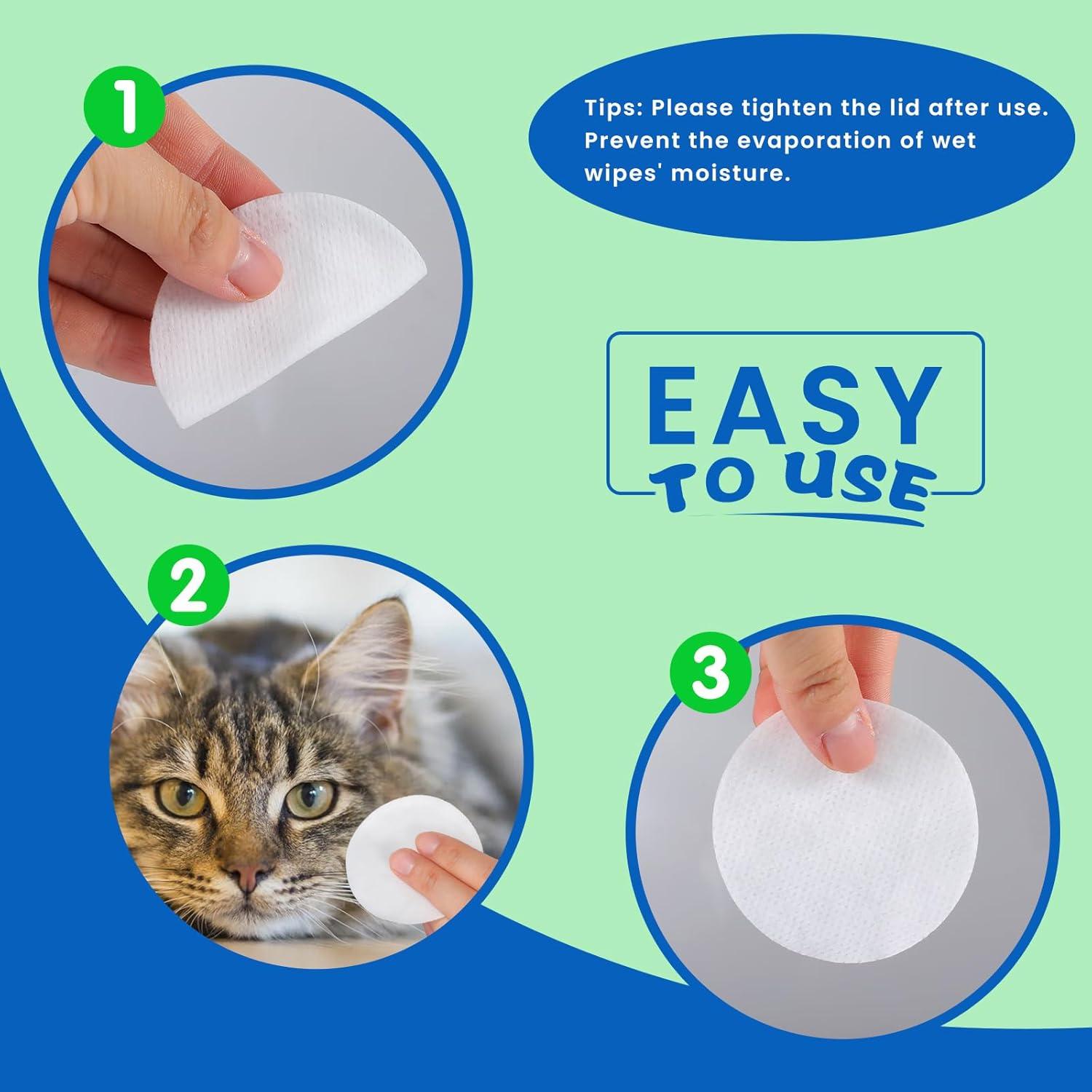 1

Tips: Please tighten the lid after use. Prevent the evaporation of wet wipes' moisture.

EASY TO USE

2

3