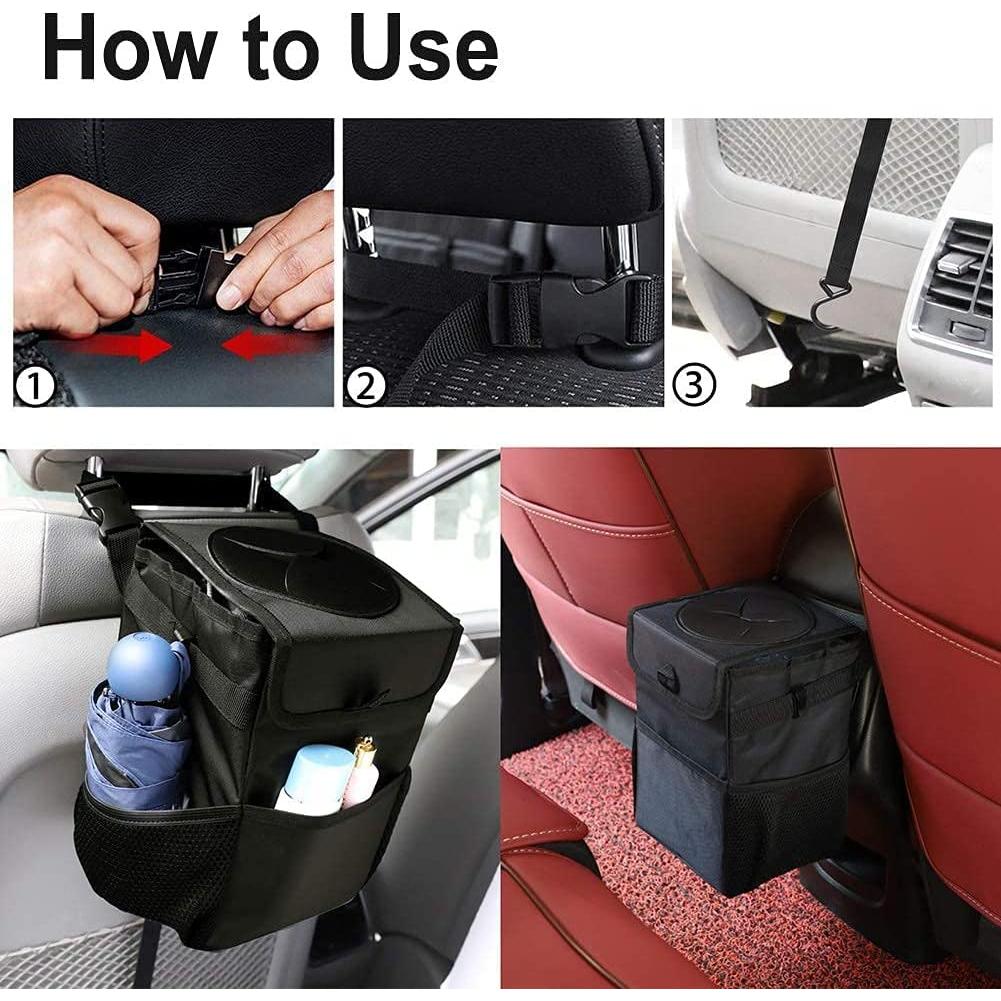 How to Use

①

②

③