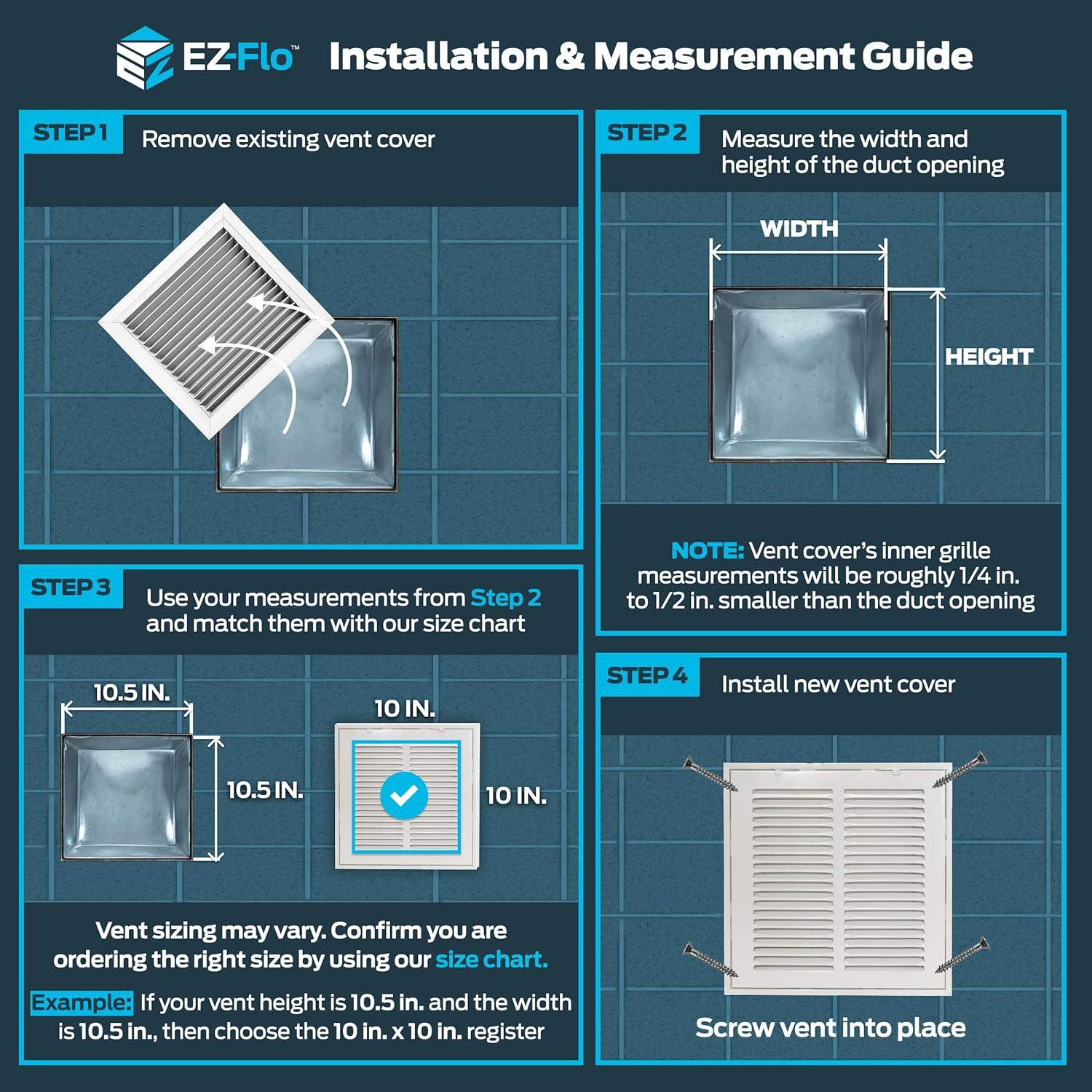 EZ-Flo™ Installation & Measurement Guide

STEP 1 Remove existing vent cover

STEP 2 Measure the width and height of the duct opening

WIDTH

HEIGHT

NOTE: Vent cover's inner grille measurements will be roughly 1/4 in. to 1/2 in. smaller than the duct opening

STEP 3 Use your measurements from Step 2 and match them with our size chart

10.5 IN.

10.5 IN.

10 IN.

10 IN.

Vent sizing may vary. Confirm you are ordering the right size by using our size chart.

Example: If your vent height is 10.5 in. and the width is 10.5 in., then choose the 10 in. x 10 in. register

STEP 4 Install new vent cover

Screw vent into place