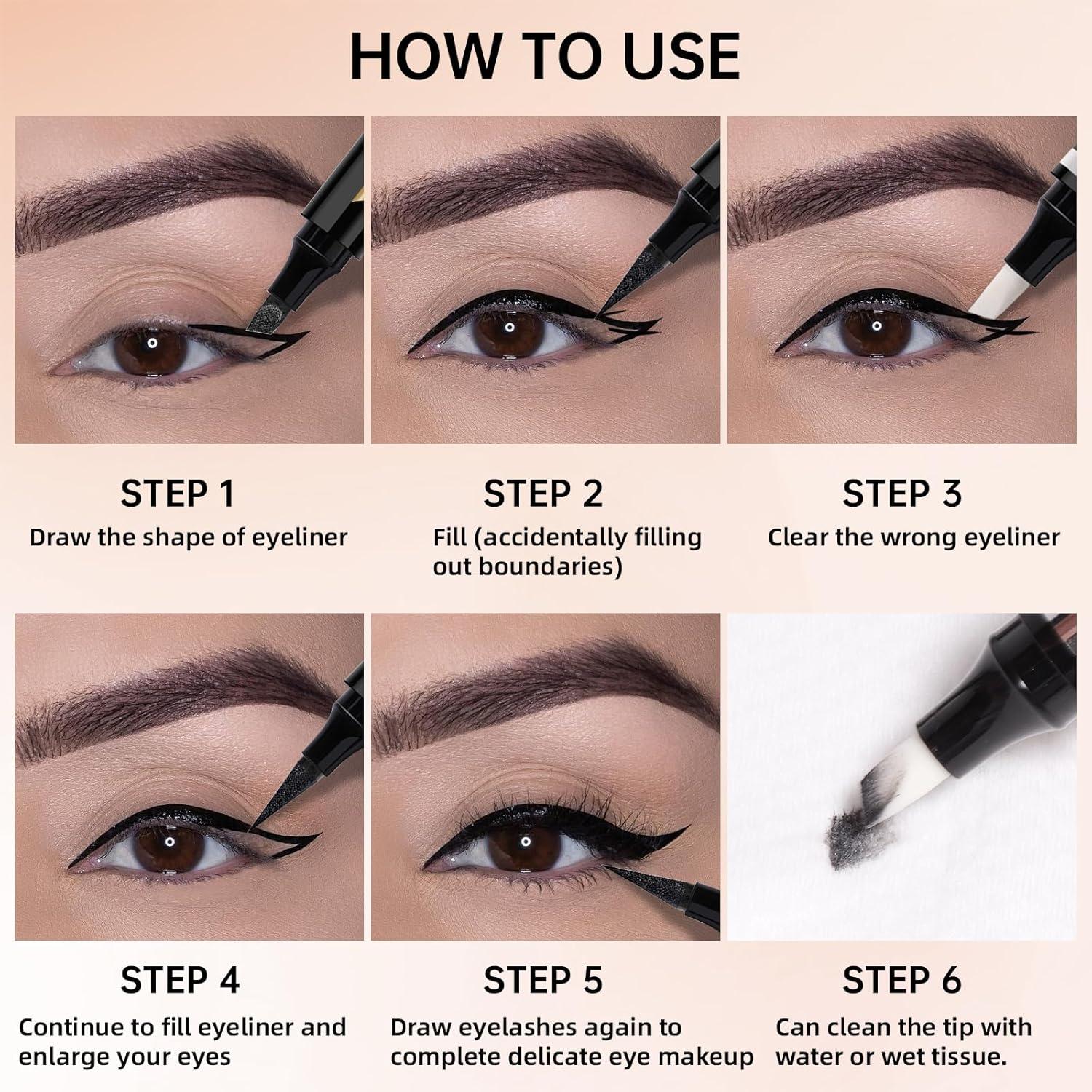 HOW TO USE

STEP 1
Draw the shape of eyeliner

STEP 2
Fill (accidentally filling out boundaries)

STEP 3
Clear the wrong eyeliner

STEP 4
Continue to fill eyeliner and enlarge your eyes

STEP 5
Draw eyelashes again to complete delicate eye makeup

STEP 6
Can clean the tip with water or wet tissue.